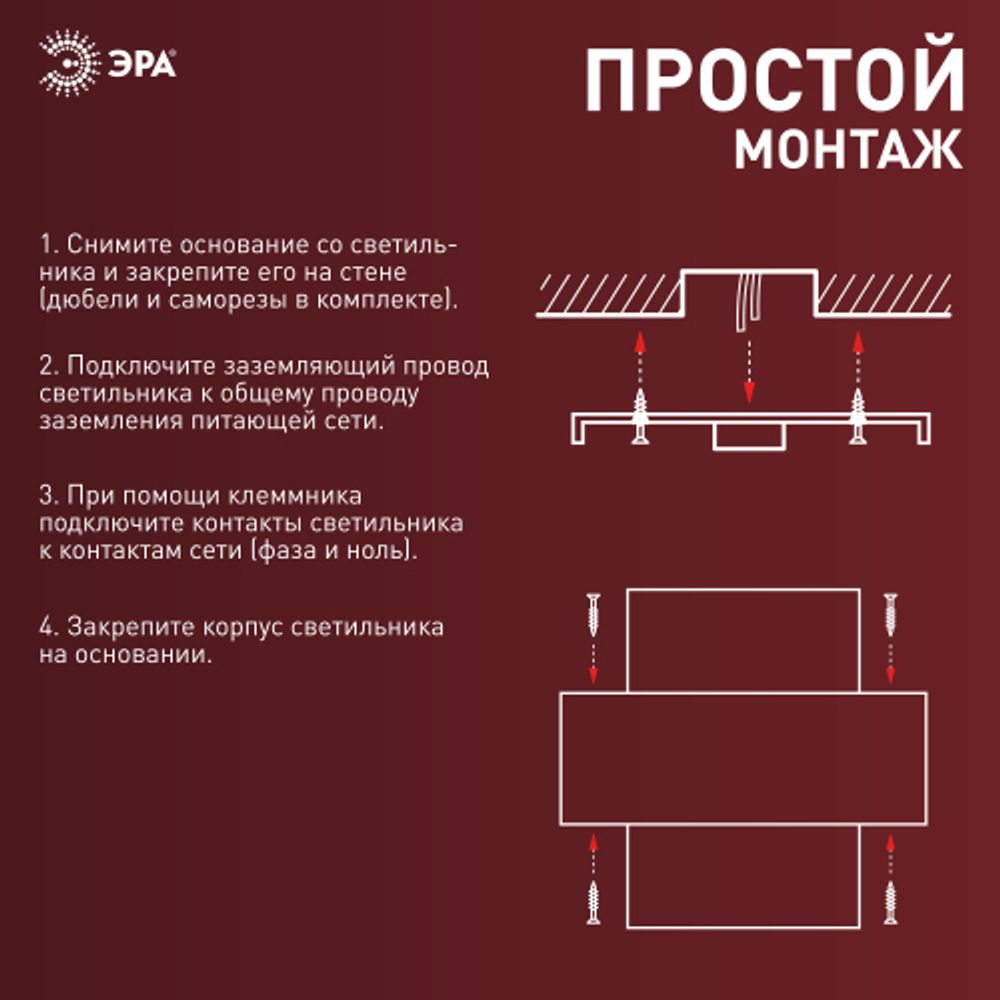 ЭРА

ПРОСТОЙ МОНТАЖ

1. Снимите основание со светильника и закрепите его на стене (дюбели и саморезы в комплекте).

2. Подключите заземляющий провод светильника к общему проводу заземления питающей сети.

3. При помощи клеммника подключите контакты светильника к контактам сети (фаза и ноль).

4. Закрепите корпус светильника на основании.