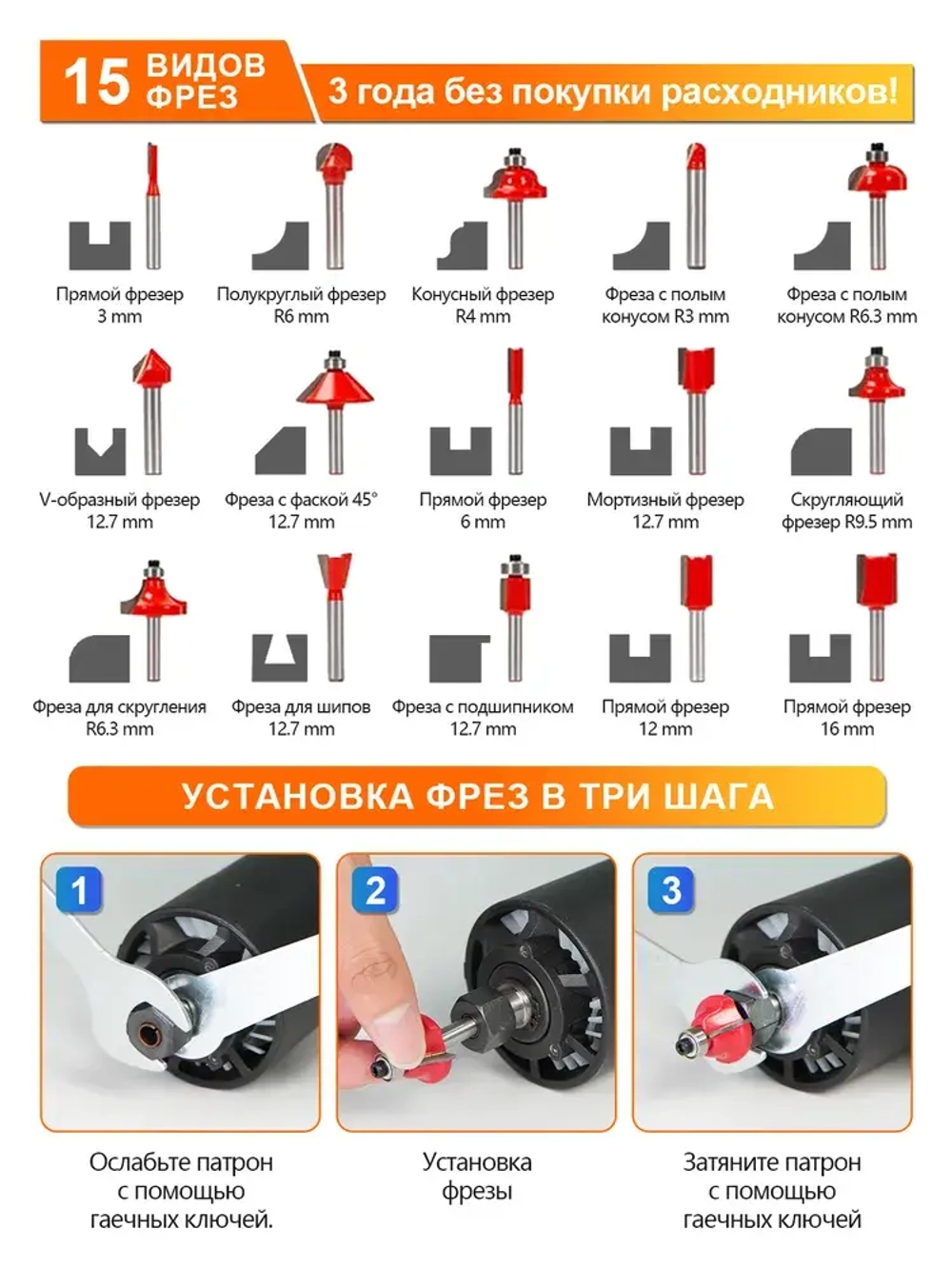 15 ВИДОВ ФРЕЗ

3 года без покупки расходников!

Прямой фрезер 3 mm

Полукруглый фрезер R6 mm

Конусный фрезер R4 mm

Фреза с полым конусом R3 mm

Фреза с полым конусом R6.3 mm

V-образный фрезер 12.7 mm

Фреза с фаской 45° 12.7 mm

Прямой фрезер 6 mm

Мортизный фрезер 12.7 mm

Скругляющий фрезер R9.5 mm

Фреза для скругления R6.3 mm

Фреза для шипов 12.7 mm

Фреза с подшипником 12.7 mm

Прямой фрезер 12 mm

Прямой фрезер 16 mm

УСТАНОВКА ФРЕЗ В ТРИ ШАГА

1

2

3

Ослабьте патрон с помощью гаечных ключей.

Установка фрезы

Затяните патрон с помощью гаечных ключей