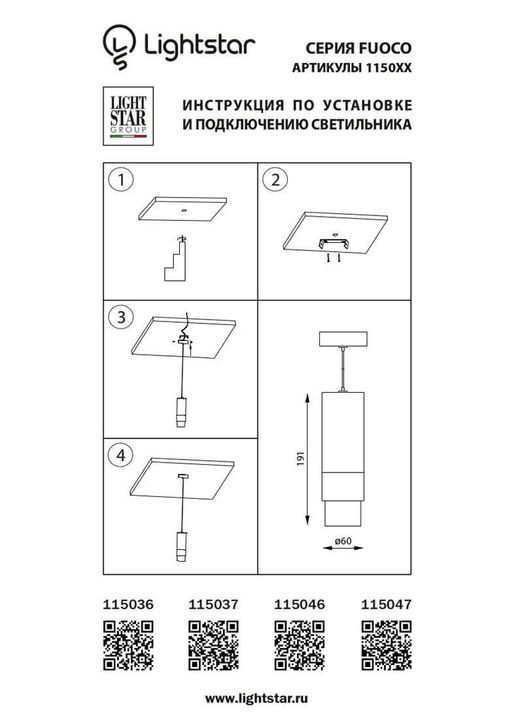 Lightstar

СЕРИЯ FUOCO
АРТИКУЛЫ 1150XX

LIGHT STAR GROUP

ИНСТРУКЦИЯ ПО УСТАНОВКЕ
И ПОДКЛЮЧЕНИЮ СВЕТИЛЬНИКА

1

2

3

4

191

ø60

115036

115037

115046

115047

www.lightstar.ru