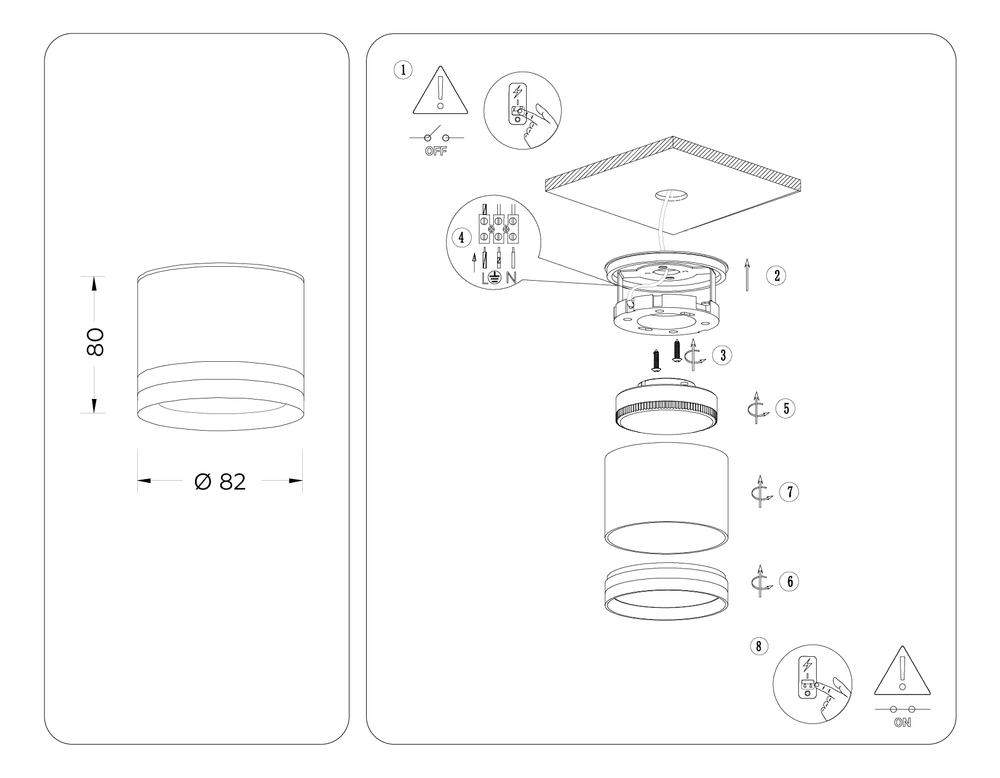 80

Ø 82

1

OFF

4

L N

2

3

5

7

6

8

ON