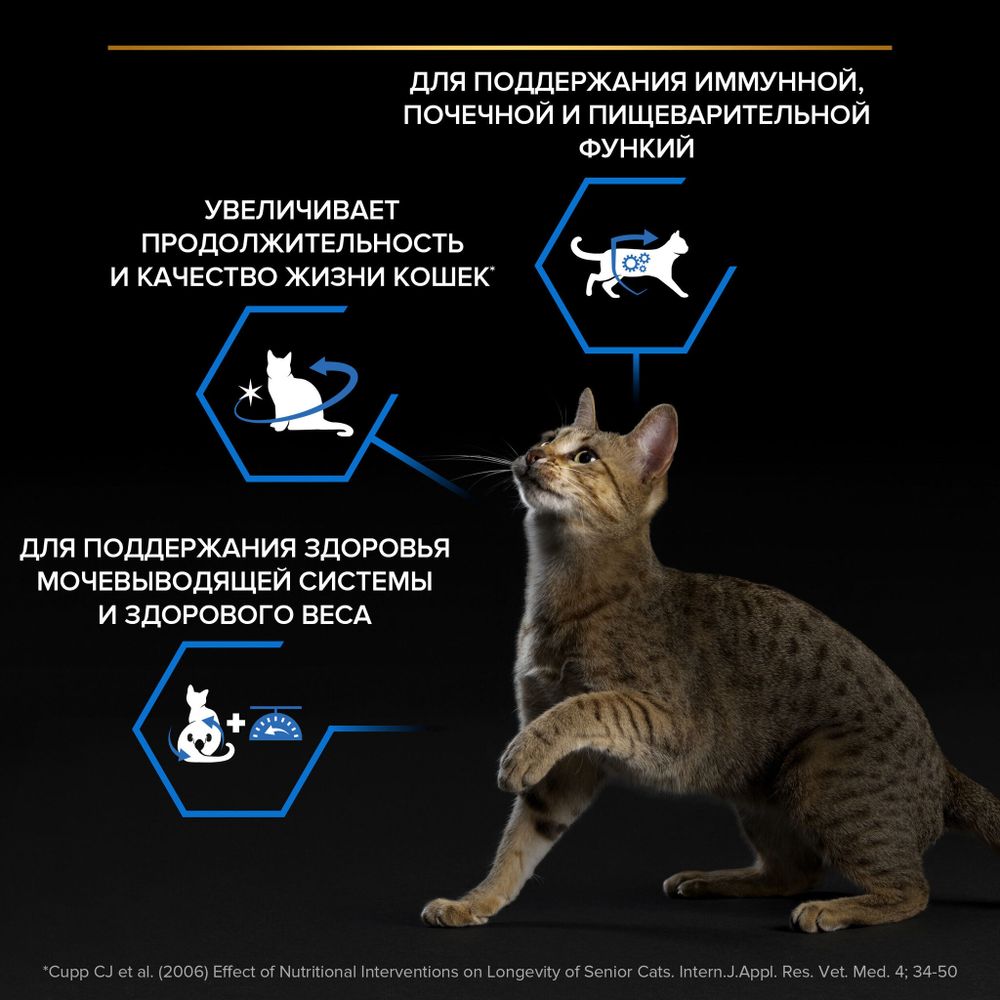 ДЛЯ ПОДДЕРЖАНИЯ ИММУННОЙ, ПОЧЕЧНОЙ И ПИЩЕВАРИТЕЛЬНОЙ ФУНКИЙ

УВЕЛИЧИВАЕТ ПРОДОЛЖИТЕЛЬНОСТЬ И КАЧЕСТВО ЖИЗНИ КОШЕК*

ДЛЯ ПОДДЕРЖАНИЯ ЗДОРОВЬЯ МОЧЕВЫВОДЯЩЕЙ СИСТЕМЫ И ЗДОРОВОГО ВЕСА

*Cupp CJ et al. (2006) Effect of Nutritional Interventions on Longevity of Senior Cats. Intern.J.Appl. Res. Vet. Med. 4; 34-50