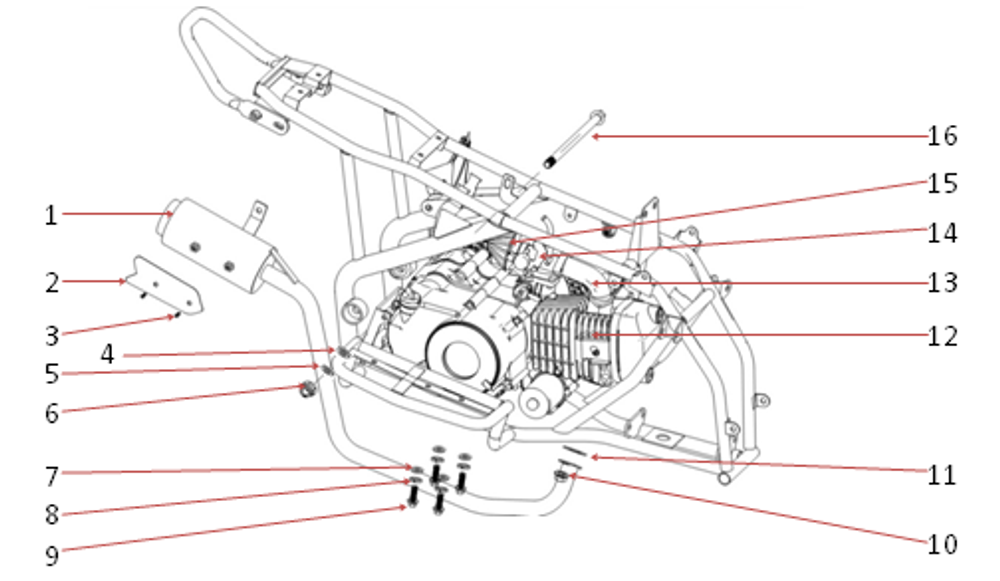 1
2
3
4
5
6
7
8
9
16
15
14
13
12
11
10