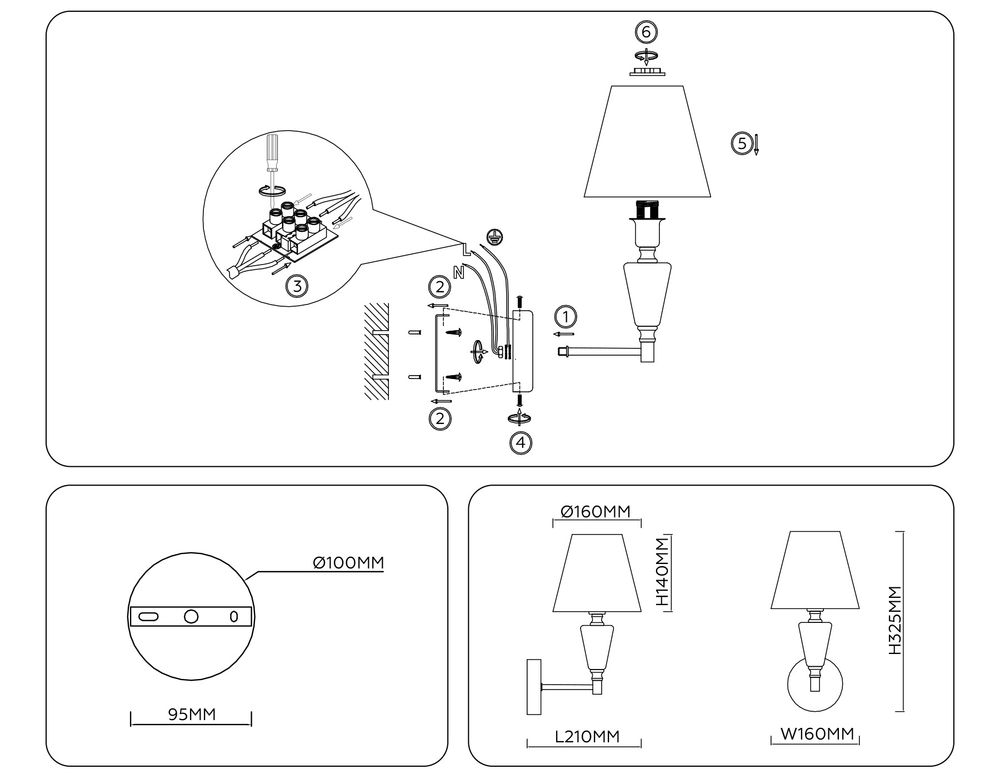 6

5

3

L

N

2

1

2

4

Ø100MM

95MM

Ø160MM

H140MM

L210MM

H325MM

W160MM