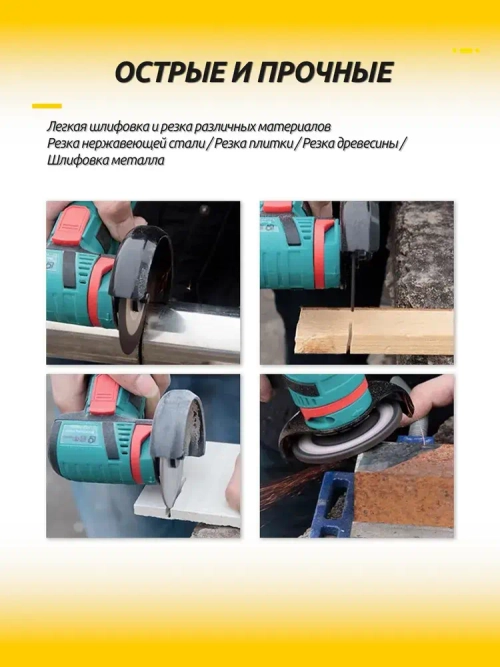 ОСТРЫЕ И ПРОЧНЫЕ

Легкая шлифовка и резка различных материалов
Резка нержавеющей стали / Резка плитки / Резка древесины / Шлифовка металла