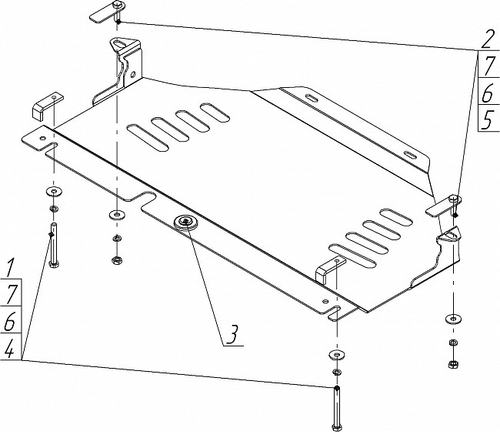 2
7
6
5
1
7
6
4
3