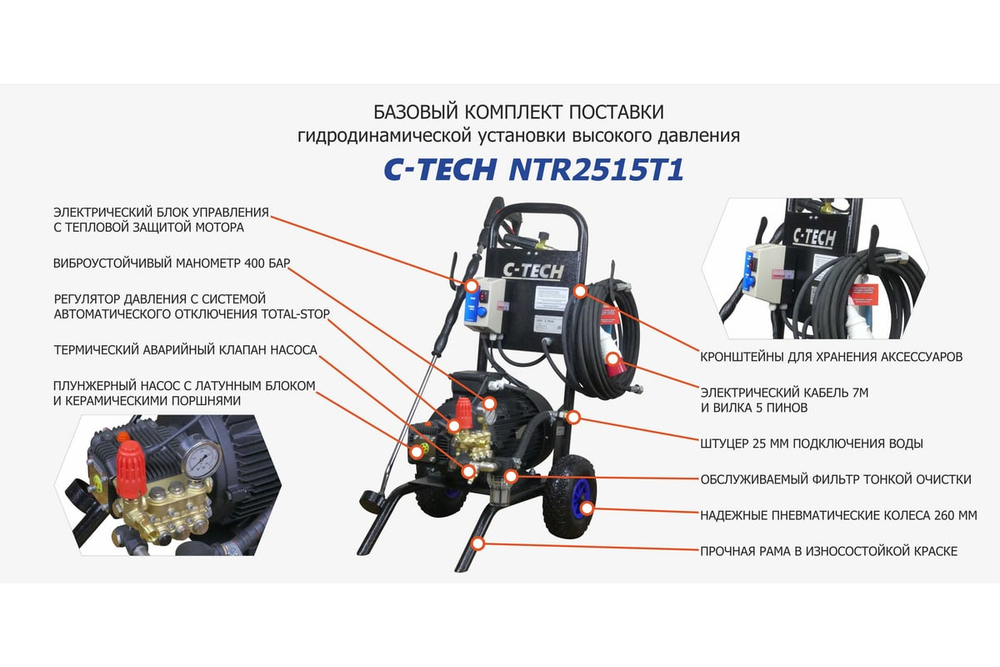 БАЗОВЫЙ КОМПЛЕКТ ПОСТАВКИ
гидродинамической установки высокого давления
C-TECH NTR2515T1

ЭЛЕКТРИЧЕСКИЙ БЛОК УПРАВЛЕНИЯ С ТЕПЛОВОЙ ЗАЩИТОЙ МОТОРА

ВИБРОУСТОЙЧИВЫЙ МАНОМЕТР 400 БАР

РЕГУЛЯТОР ДАВЛЕНИЯ С СИСТЕМОЙ АВТОМАТИЧЕСКОГО ОТКЛЮЧЕНИЯ TOTAL-STOP

ТЕРМИЧЕСКИЙ АВАРИЙНЫЙ КЛАПАН НАСОСА

ПЛУНЖЕРНЫЙ НАСОС С ЛАТУННЫМ БЛОКОМ И КЕРАМИЧЕСКИМИ ПОРШНЯМИ

C-TECH

C-TECH

КРОНШТЕЙНЫ ДЛЯ ХРАНЕНИЯ АКСЕССУАРОВ

ЭЛЕКТРИЧЕСКИЙ КАБЕЛЬ 7М И ВИЛКА 5 ПИНОВ

ШТУЦЕР 25 ММ ПОДКЛЮЧЕНИЯ ВОДЫ

ОБСЛУЖИВАЕМЫЙ ФИЛЬТР ТОНКОЙ ОЧИСТКИ

НАДЕЖНЫЕ ПНЕВМАТИЧЕСКИЕ КОЛЕСА 260 ММ

ПРОЧНАЯ РАМА В ИЗНОСОСТОЙКОЙ КРАСКЕ