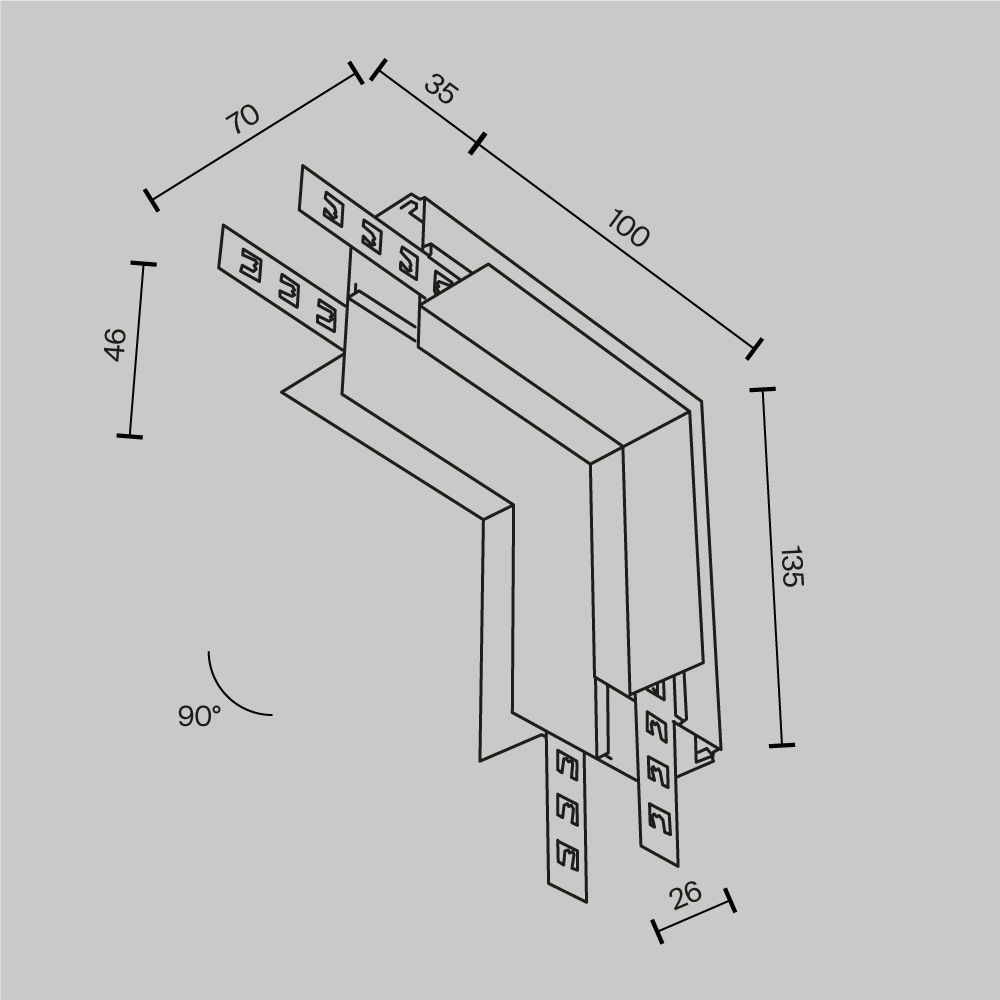 70
35
100
46
135
90°
26