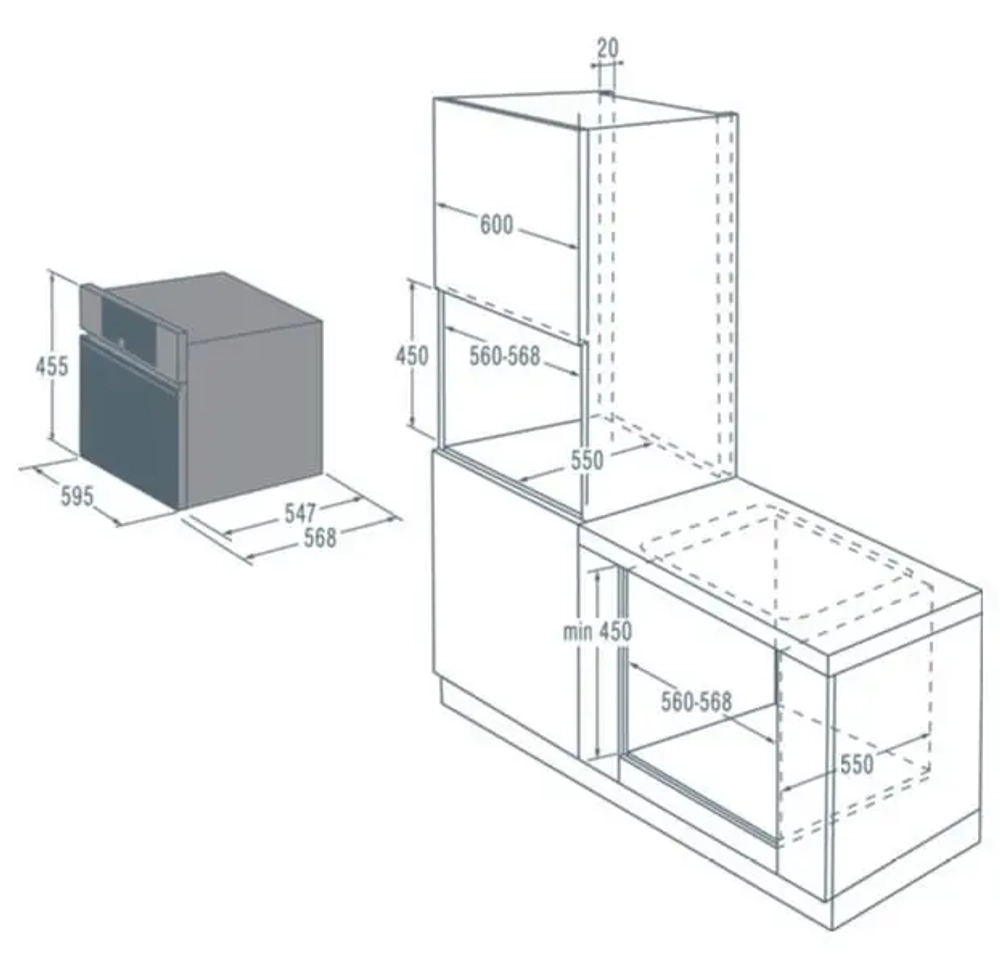 455
595
547
568
20
600
450
560-568
550
min 450
560-568
550