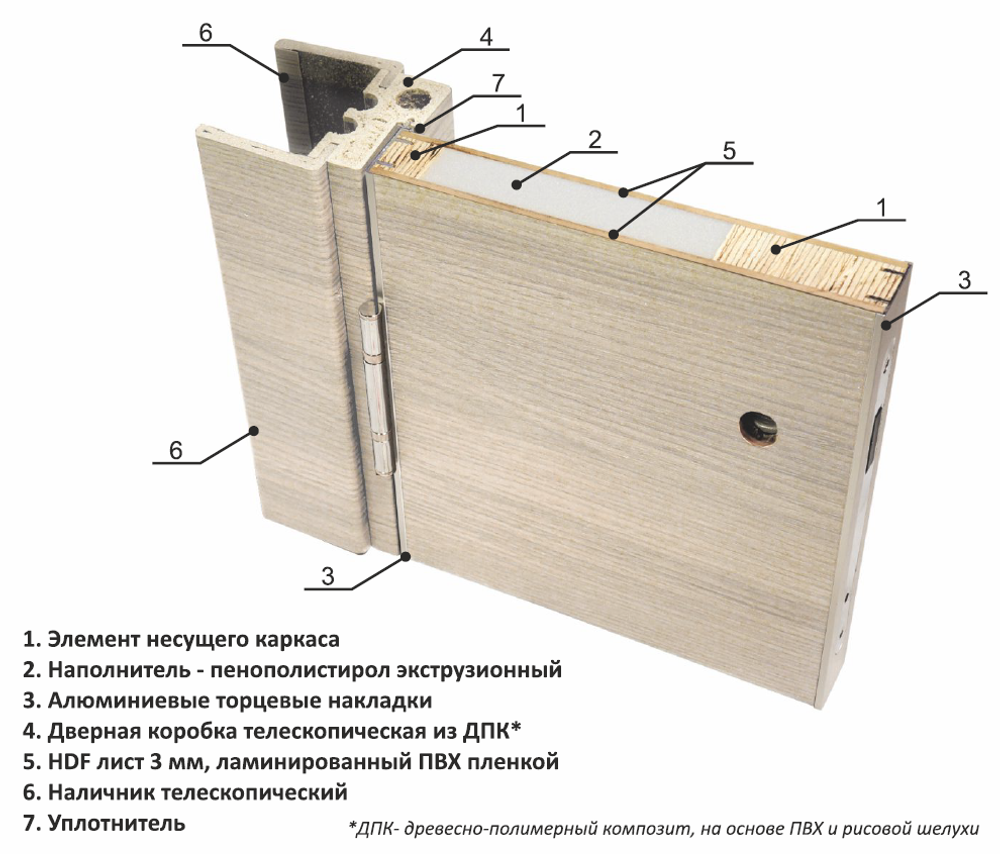 6
4
7
1
2
5
1
3
6
3

1. Элемент несущего каркаса
2. Наполнитель - пенополистирол экструзионный
3. Алюминиевые торцевые накладки
4. Дверная коробка телескопическая из ДПК*
5. HDF лист 3 мм, ламинированный ПВХ пленкой
6. Наличник телескопический
7. Уплотнитель

*ДПК- древесно-полимерный композит, на основе ПВХ и рисовой шелухи