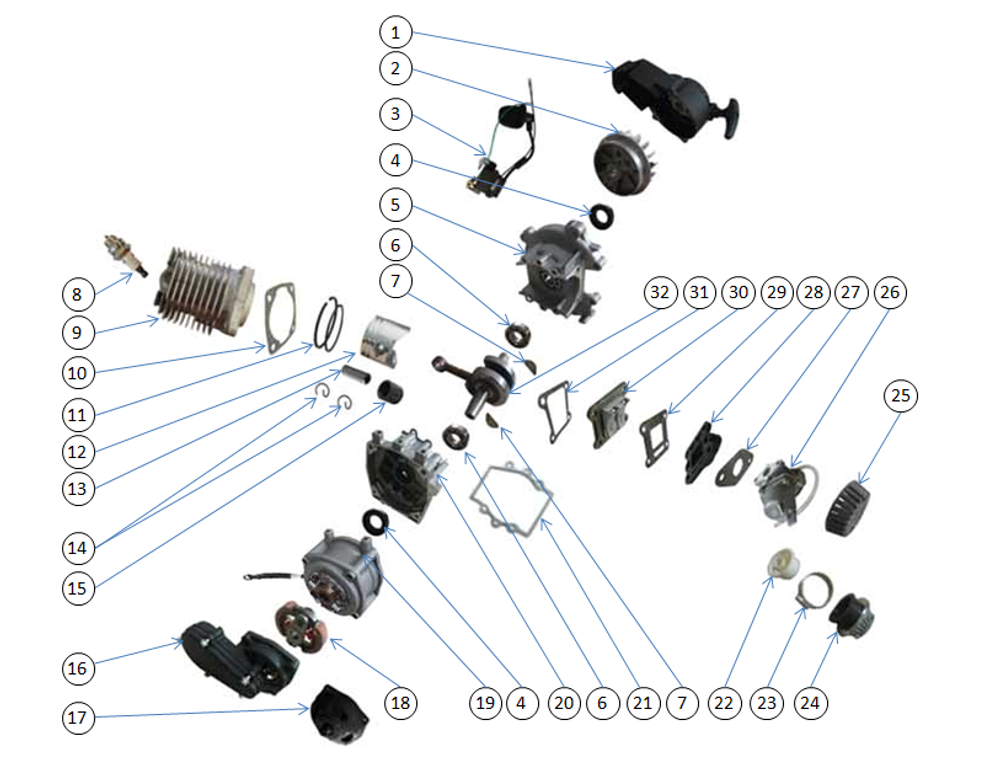 1
2
3
4
5
6
7
8
9
10
11
12
13
14
15
32 31 30 29 28 27 26
25
16
17
18
19 4 20 6 21 7 22 23 24