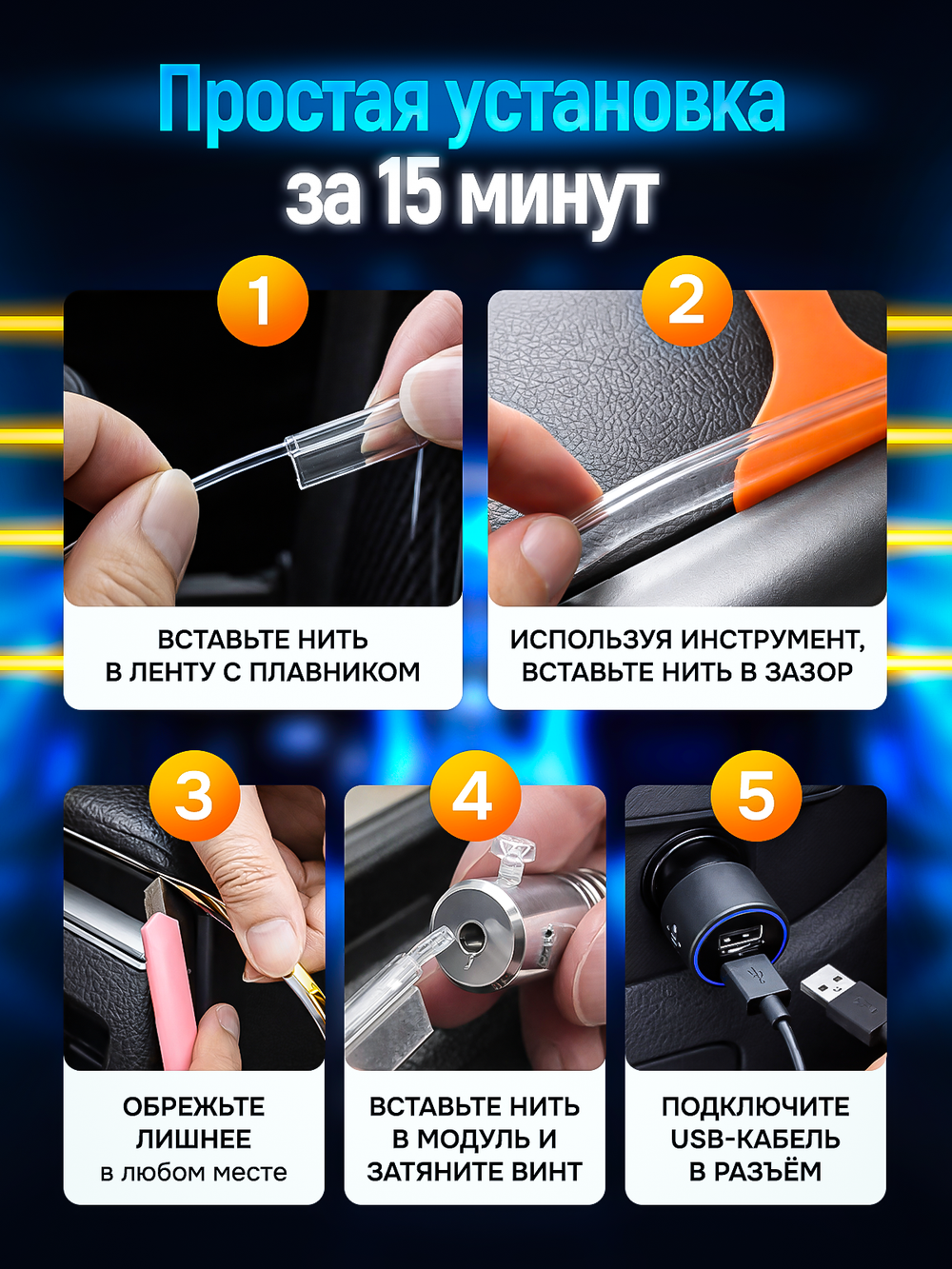 Простая установка за 15 минут

1

ВСТАВЬТЕ НИТЬ В ЛЕНТУ С ПЛАВНИКОМ

2

ИСПОЛЬЗУЯ ИНСТРУМЕНТ, ВСТАВЬТЕ НИТЬ В ЗАЗОР

3

ОБРЕЖЬТЕ ЛИШНЕЕ в любом месте

4

ВСТАВЬТЕ НИТЬ В МОДУЛЬ И ЗАТЯНИТЕ ВИНТ

5

ПОДКЛЮЧИТЕ USB-КАБЕЛЬ В РАЗЪЁМ