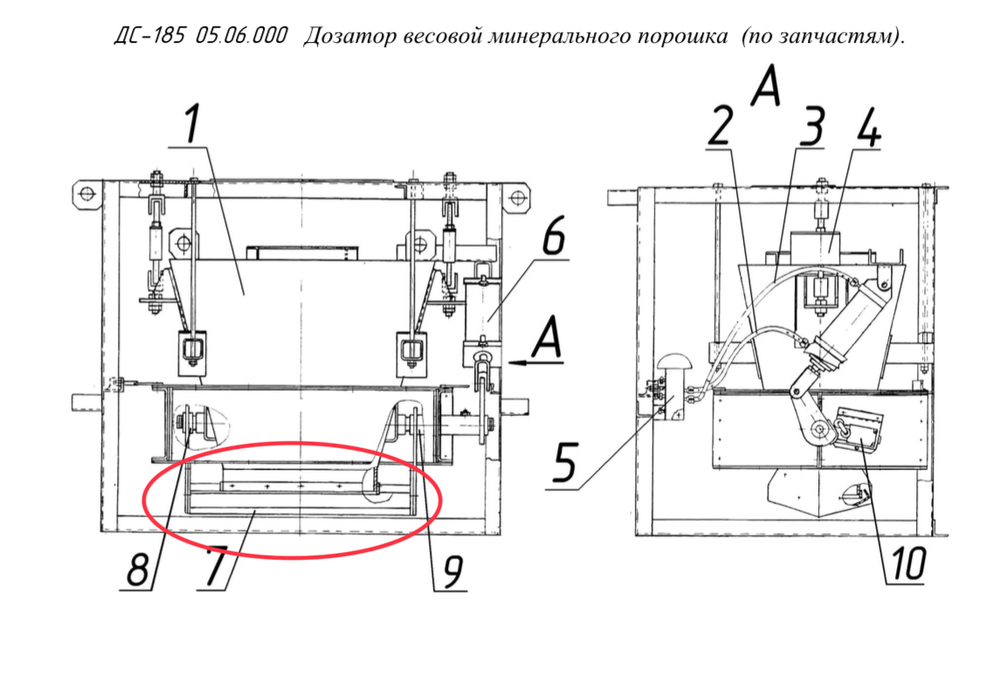 ДС-185 05.06.000 Дозатор весовой минерального порошка (по запчастям).

1

6

A

8

7

9

A

2

3

4

5

10