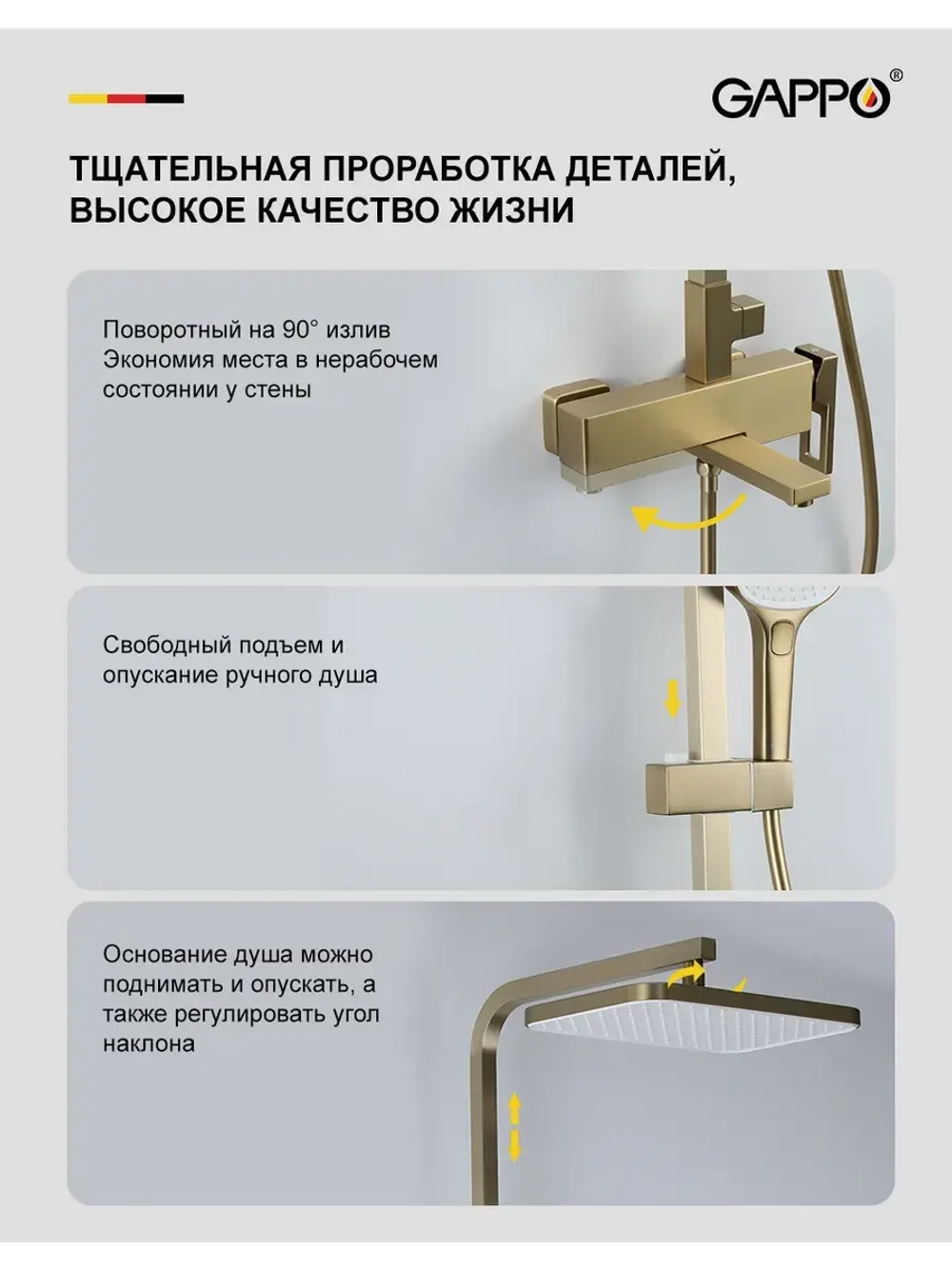 GAPPO®

ТЩАТЕЛЬНАЯ ПРОРАБОТКА ДЕТАЛЕЙ, ВЫСОКОЕ КАЧЕСТВО ЖИЗНИ

Поворотный на 90° излив
Экономия места в нерабочем состоянии у стены

Свободный подъем и опускание ручного душа

Основание душа можно поднимать и опускать, а также регулировать угол наклона