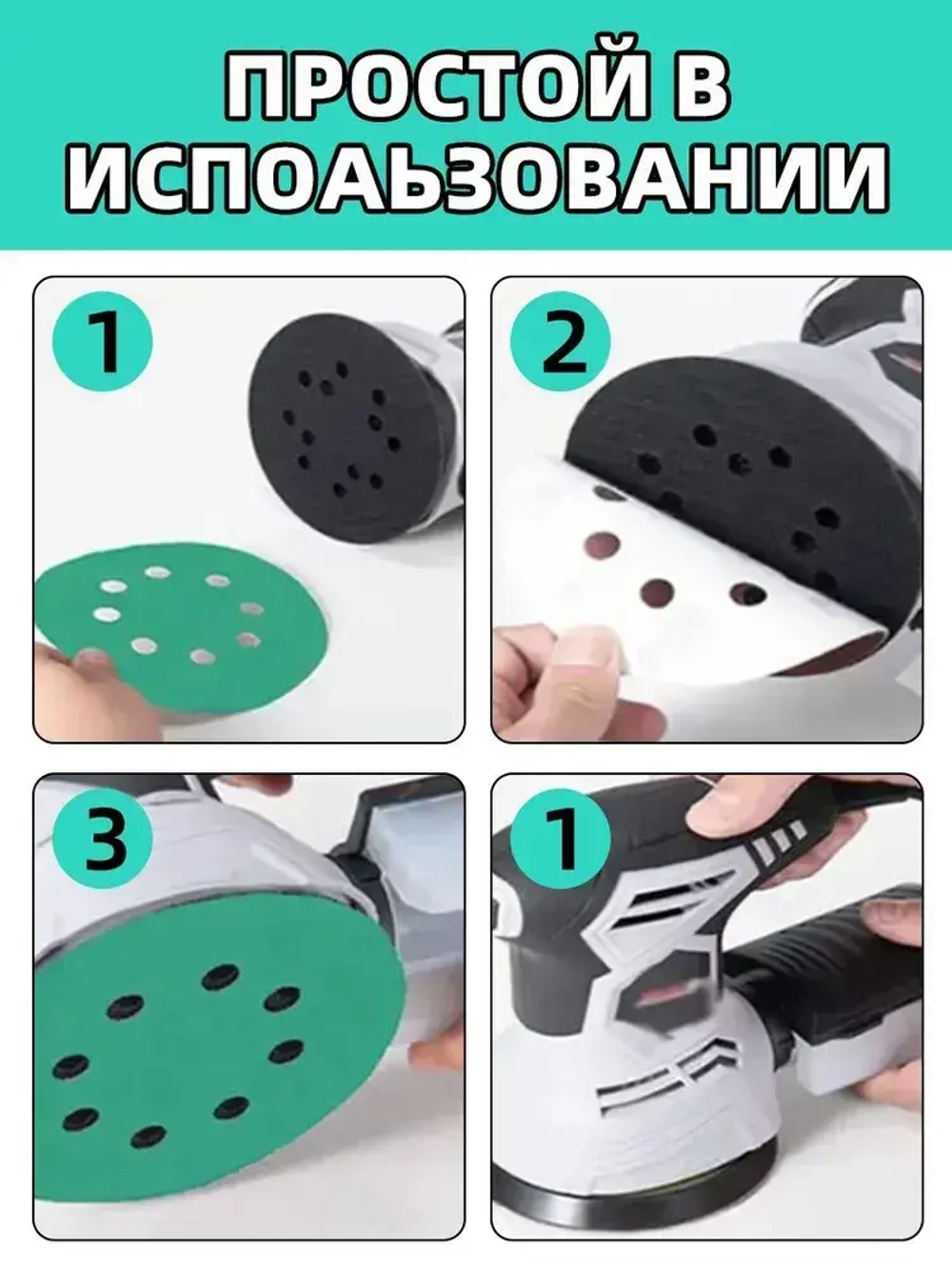 ПРОСТОЙ В ИСПОАЬЗОВАНИИ

1

2

3

1