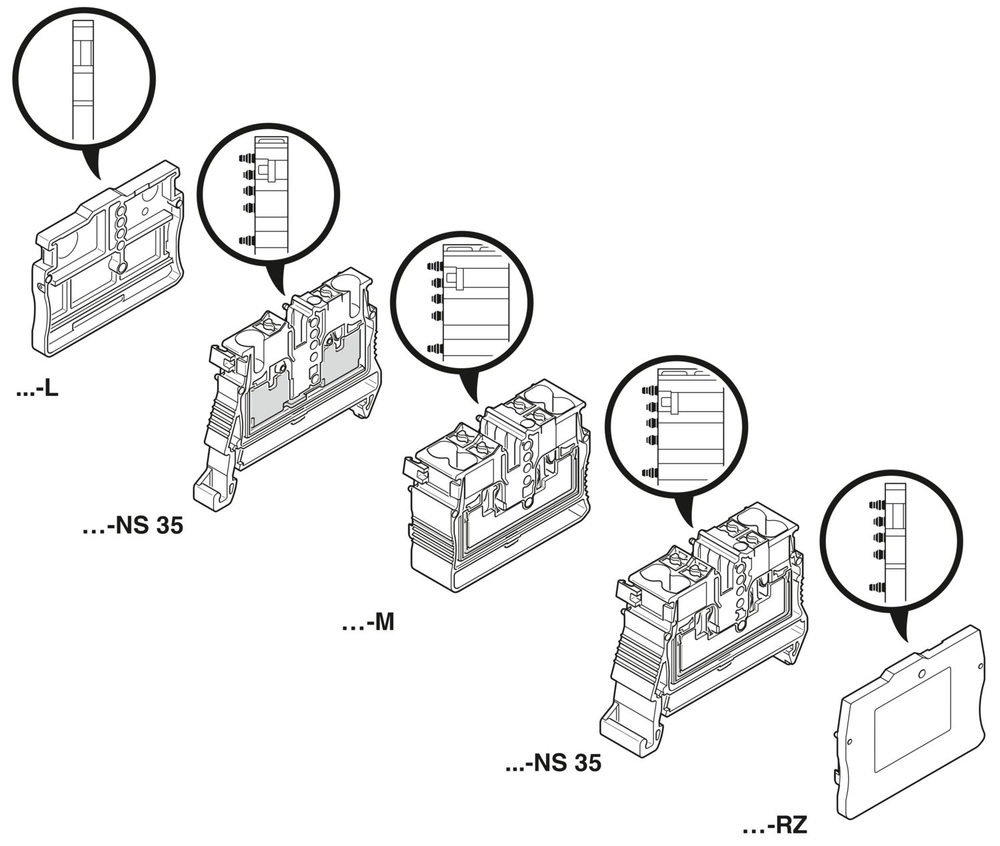 ...-L

...-NS 35

...-M

...-NS 35

...-RZ