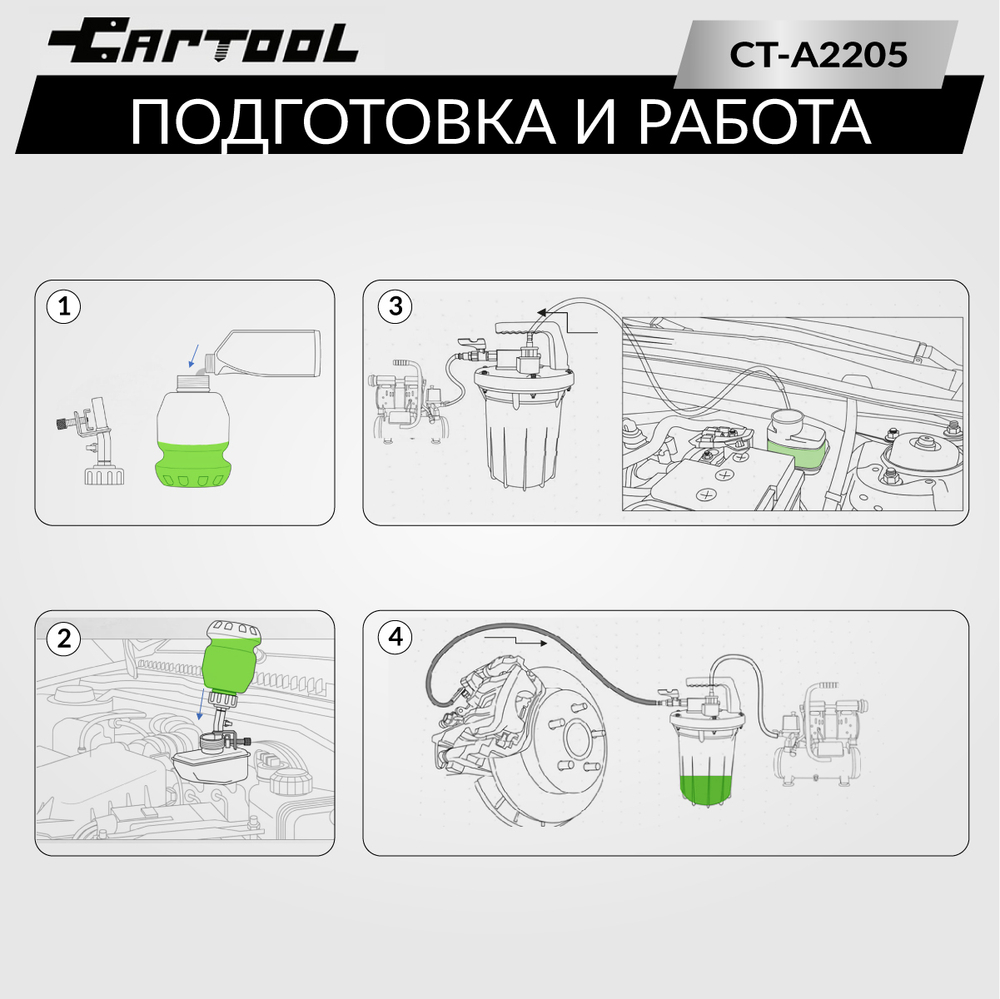 CARTOOL
CT-A2205
ПОДГОТОВКА И РАБОТА

1

3

2

4