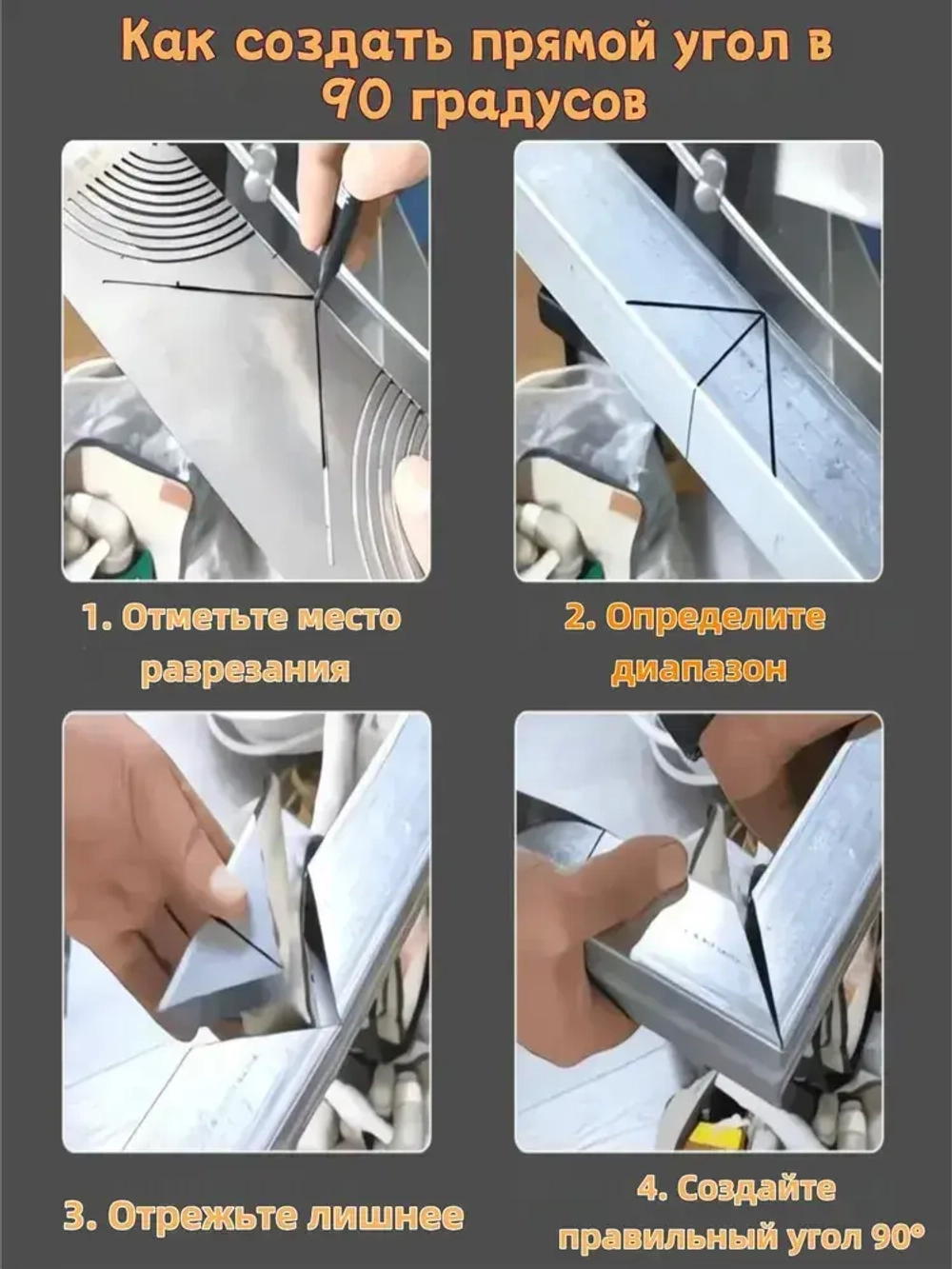 Как создать прямой угол в 90 градусов

1. Отметьте место разрезания

2. Определите диапазон

3. Отрежьте лишнее

4. Создайте правильный угол 90°