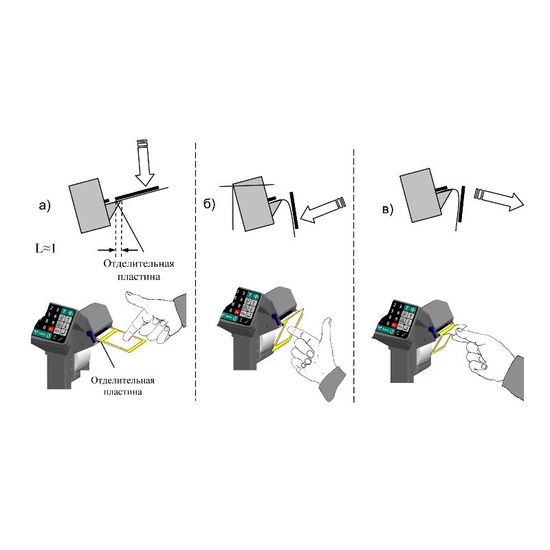 а)

L≈1

Отделительная пластина

Отделительная пластина

б)

в)