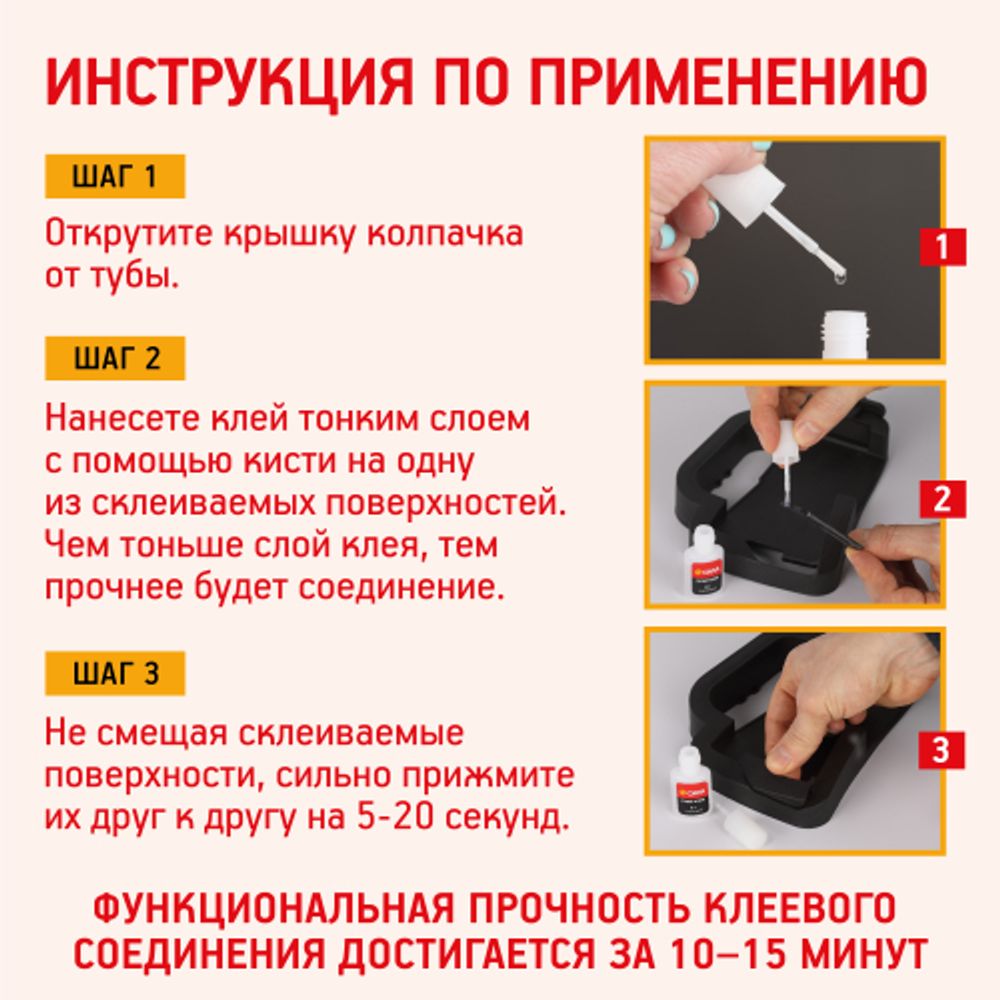 ИНСТРУКЦИЯ ПО ПРИМЕНЕНИЮ

ШАГ 1

Открутите крышку колпачка от тубы.

1

ШАГ 2

Нанесете клей тонким слоем с помощью кисти на одну из склеиваемых поверхностей. Чем тоньше слой клея, тем прочнее будет соединение.

2

ШАГ 3

Не смещая склеиваемые поверхности, сильно прижмите их друг к другу на 5-20 секунд.

3

ФУНКЦИОНАЛЬНАЯ ПРОЧНОСТЬ КЛЕЕВОГО СОЕДИНЕНИЯ ДОСТИГАЕТСЯ ЗА 10–15 МИНУТ