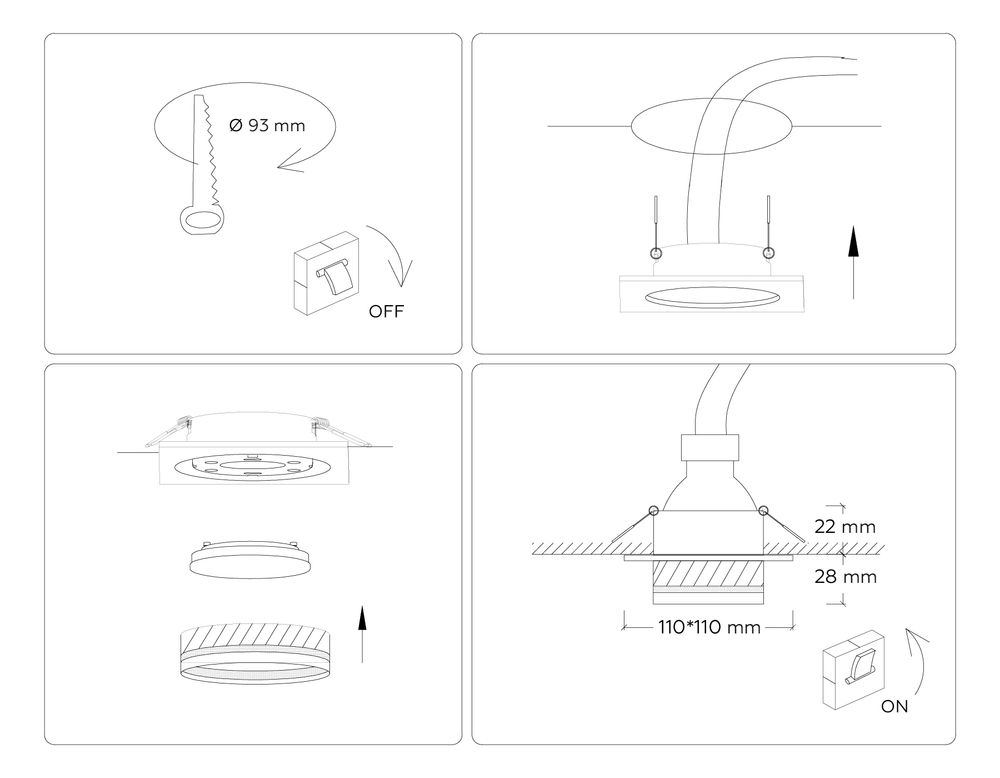 Ø 93 mm

OFF

22 mm

28 mm

110*110 mm

ON