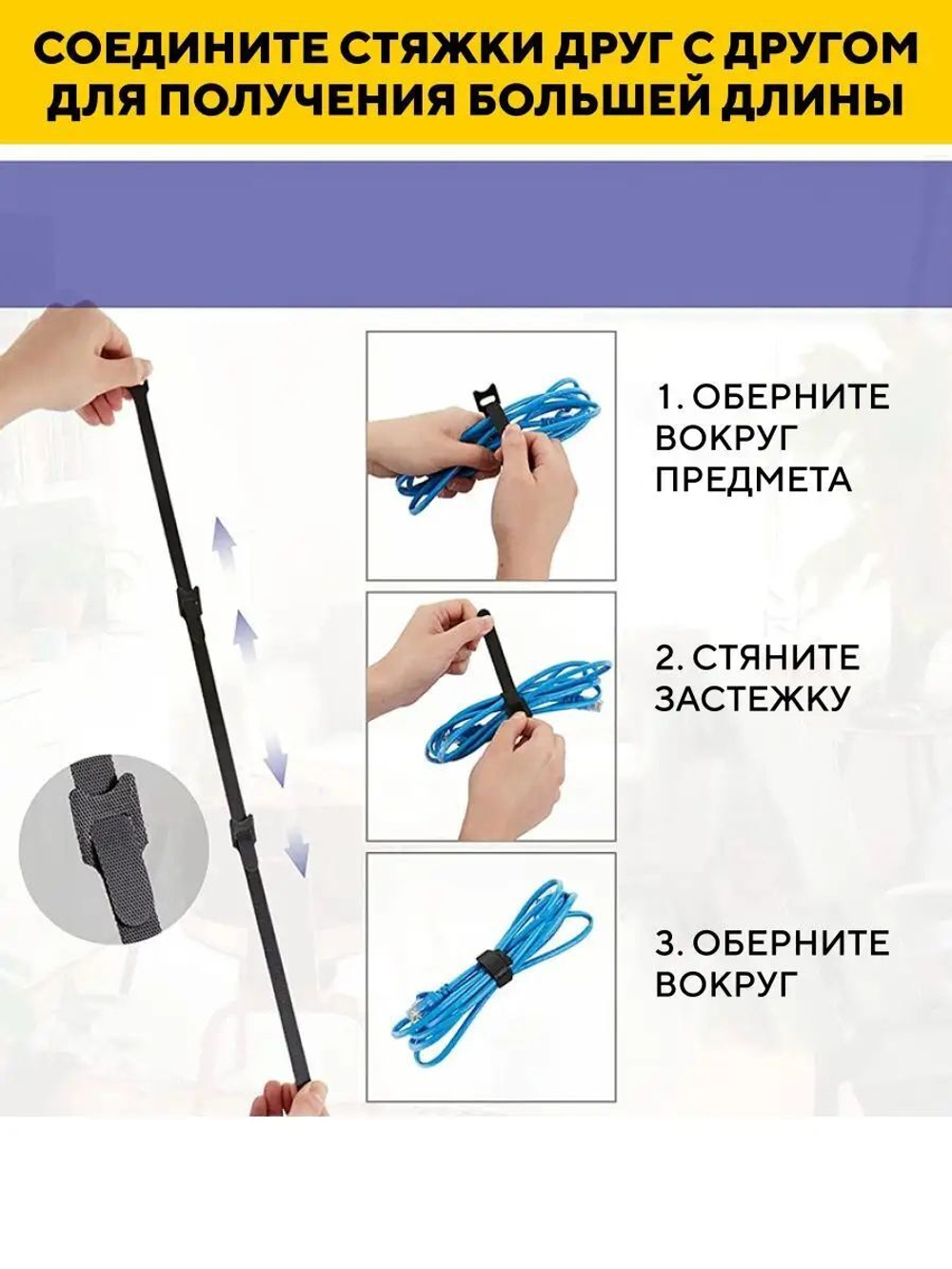 СОЕДИНИТЕ СТЯЖКИ ДРУГ С ДРУГОМ ДЛЯ ПОЛУЧЕНИЯ БОЛЬШЕЙ ДЛИНЫ

1. ОБЕРНИТЕ ВОКРУГ ПРЕДМЕТА

2. СТЯНИТЕ ЗАСТЕЖКУ

3. ОБЕРНИТЕ ВОКРУГ