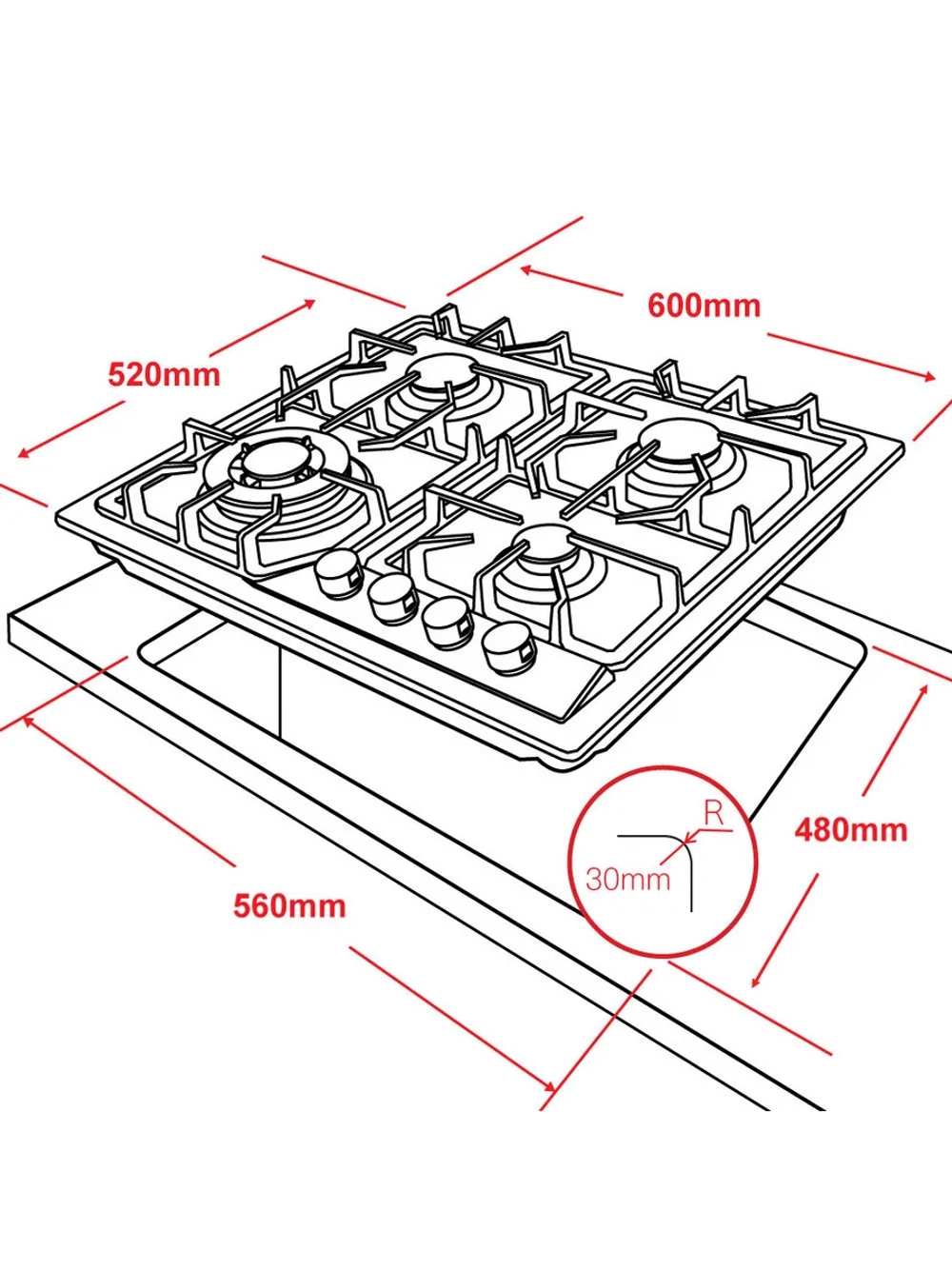 600mm

520mm

R

30mm

480mm

560mm