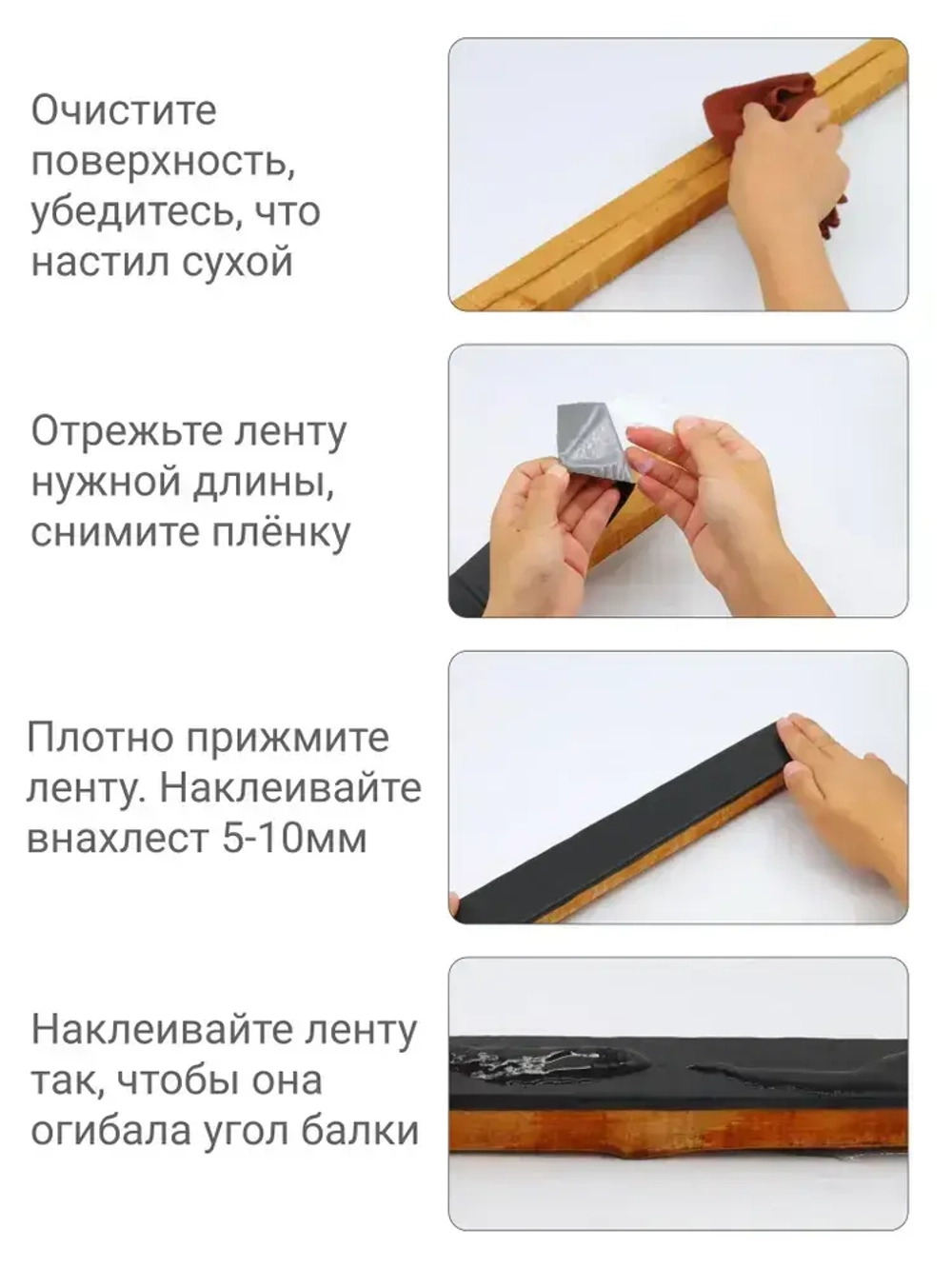 Очистите поверхность, убедитесь, что настил сухой

Отрежьте ленту нужной длины, снимите плёнку

Плотно прижмите ленту. Наклеивайте внахлест 5-10мм

Наклеивайте ленту так, чтобы она огибала угол балки