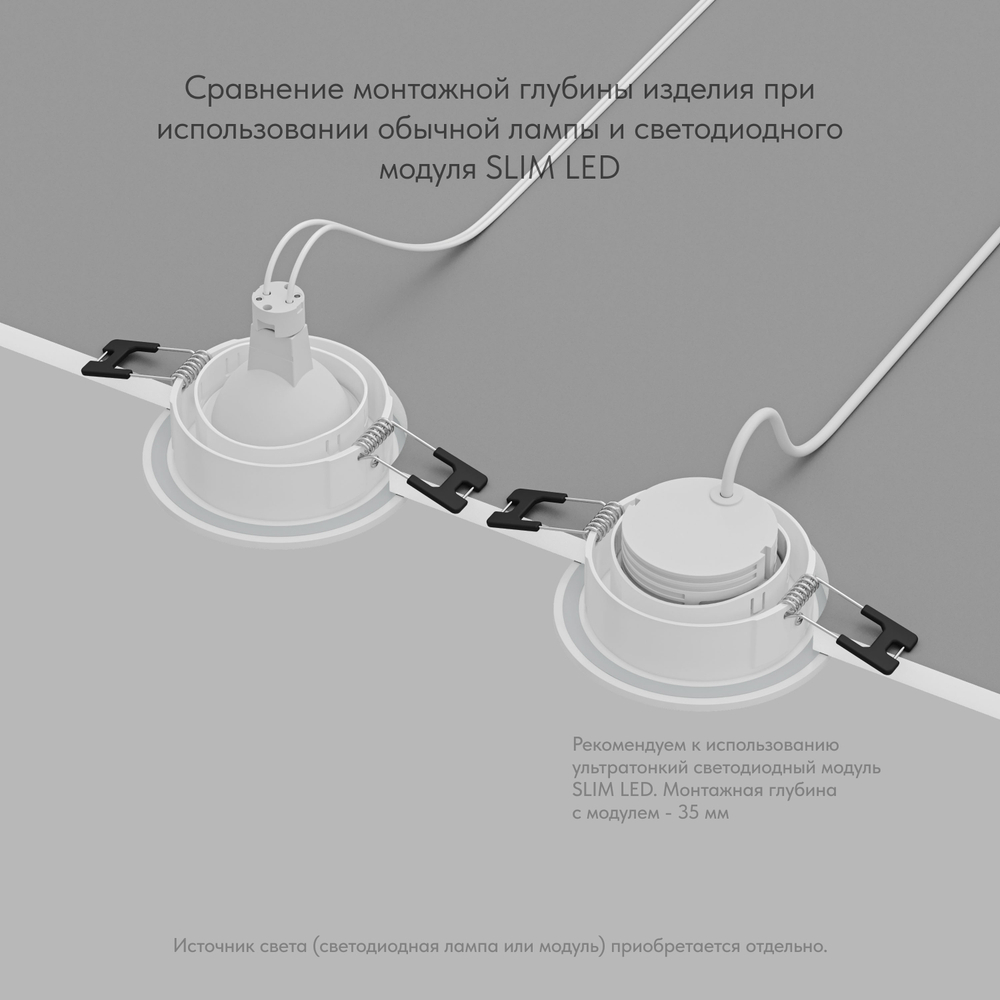 Сравнение монтажной глубины изделия при использовании обычной лампы и светодиодного модуля SLIM LED

Рекомендуем к использованию ультратонкий светодиодный модуль SLIM LED. Монтажная глубина с модулем - 35 мм

Источник света (светодиодная лампа или модуль) приобретается отдельно.