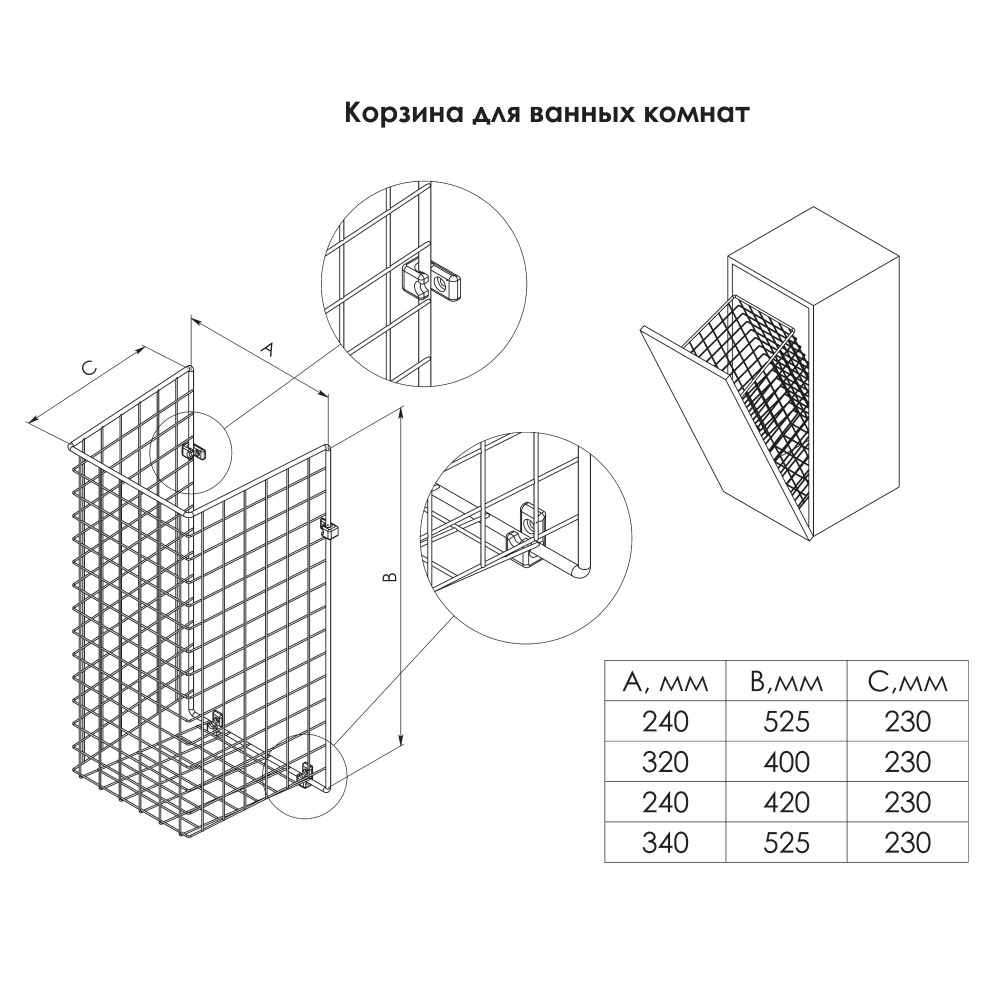 Корзина для ванных комнат

C

A

B

| A, мм | B,мм | C,мм |
|---|---|---|
| 240 | 525 | 230 |
| 320 | 400 | 230 |
| 240 | 420 | 230 |
| 340 | 525 | 230 |