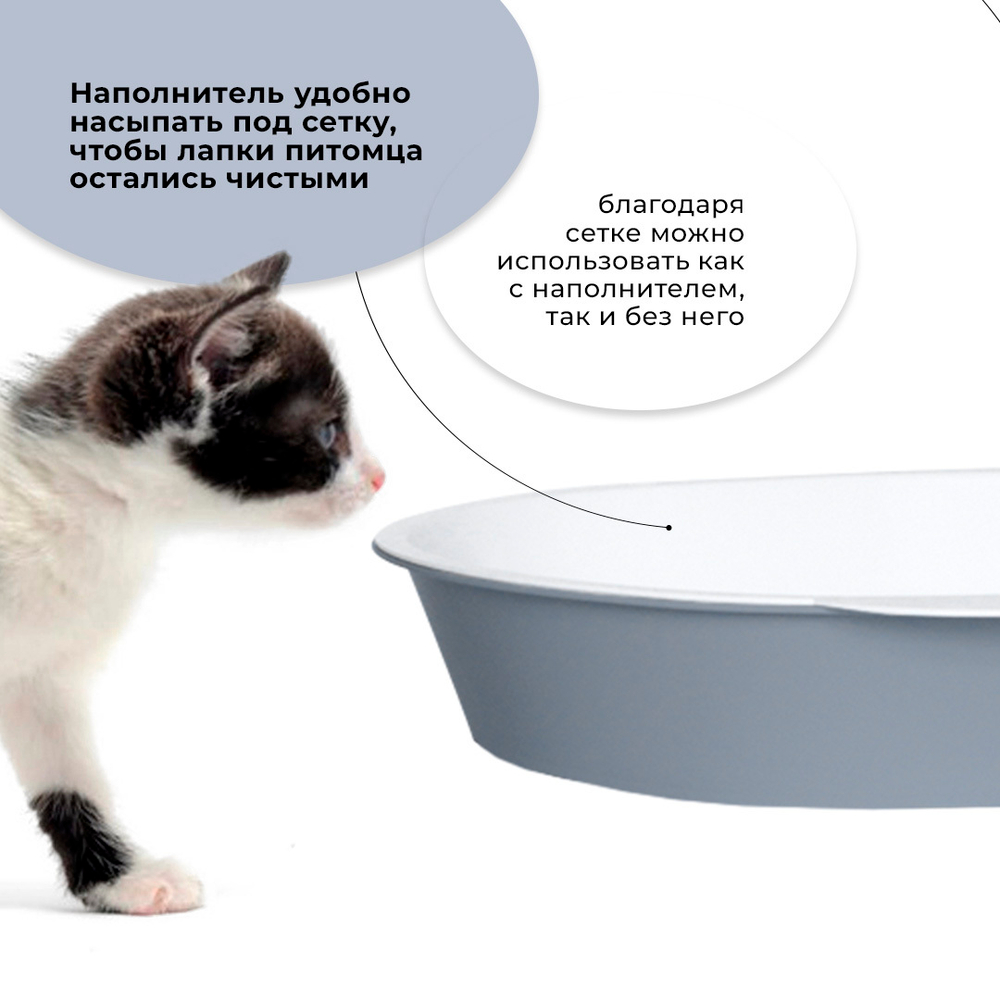 Наполнитель удобно насыпать под сетку, чтобы лапки питомца остались чистыми

благодаря сетке можно использовать как с наполнителем, так и без него