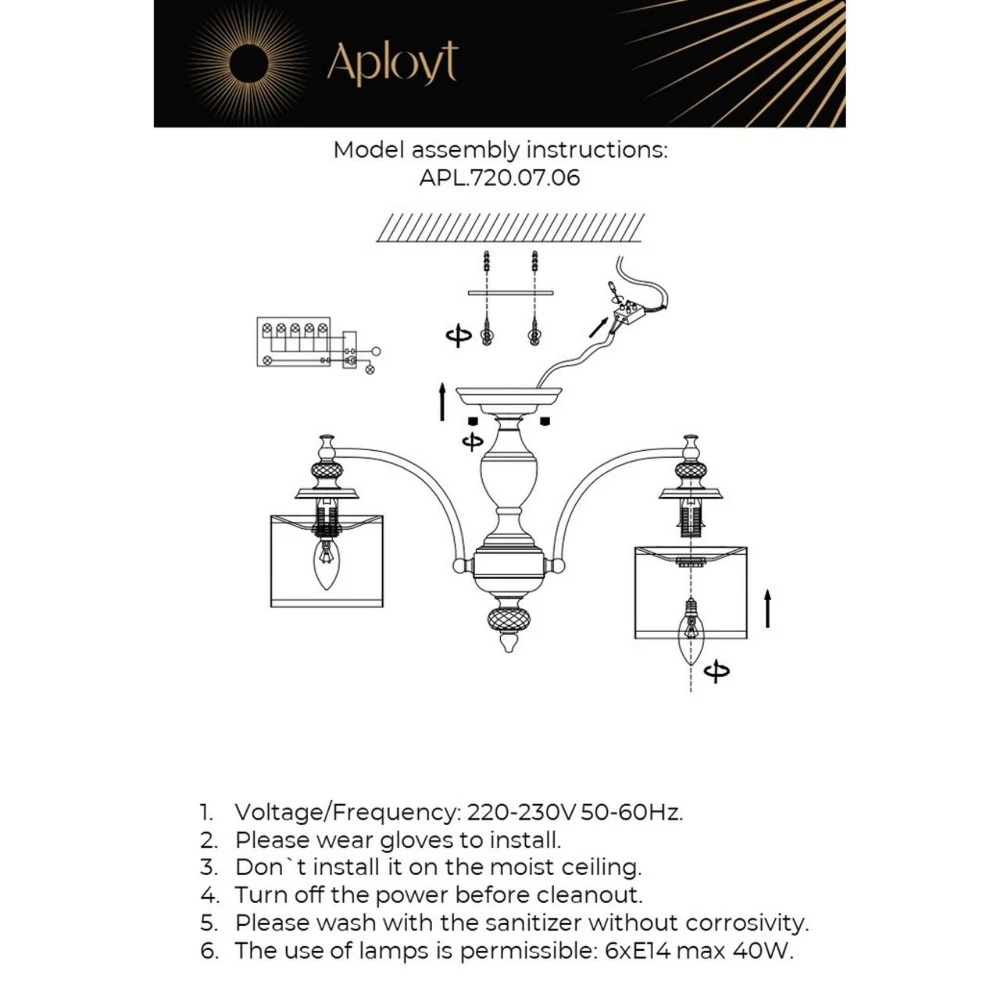 Aployt

Model assembly instructions:
APL.720.07.06

1. Voltage/Frequency: 220-230V 50-60Hz.
2. Please wear gloves to install.
3. Don`t install it on the moist ceiling.
4. Turn off the power before cleanout.
5. Please wash with the sanitizer without corrosivity.
6. The use of lamps is permissible: 6xE14 max 40W.