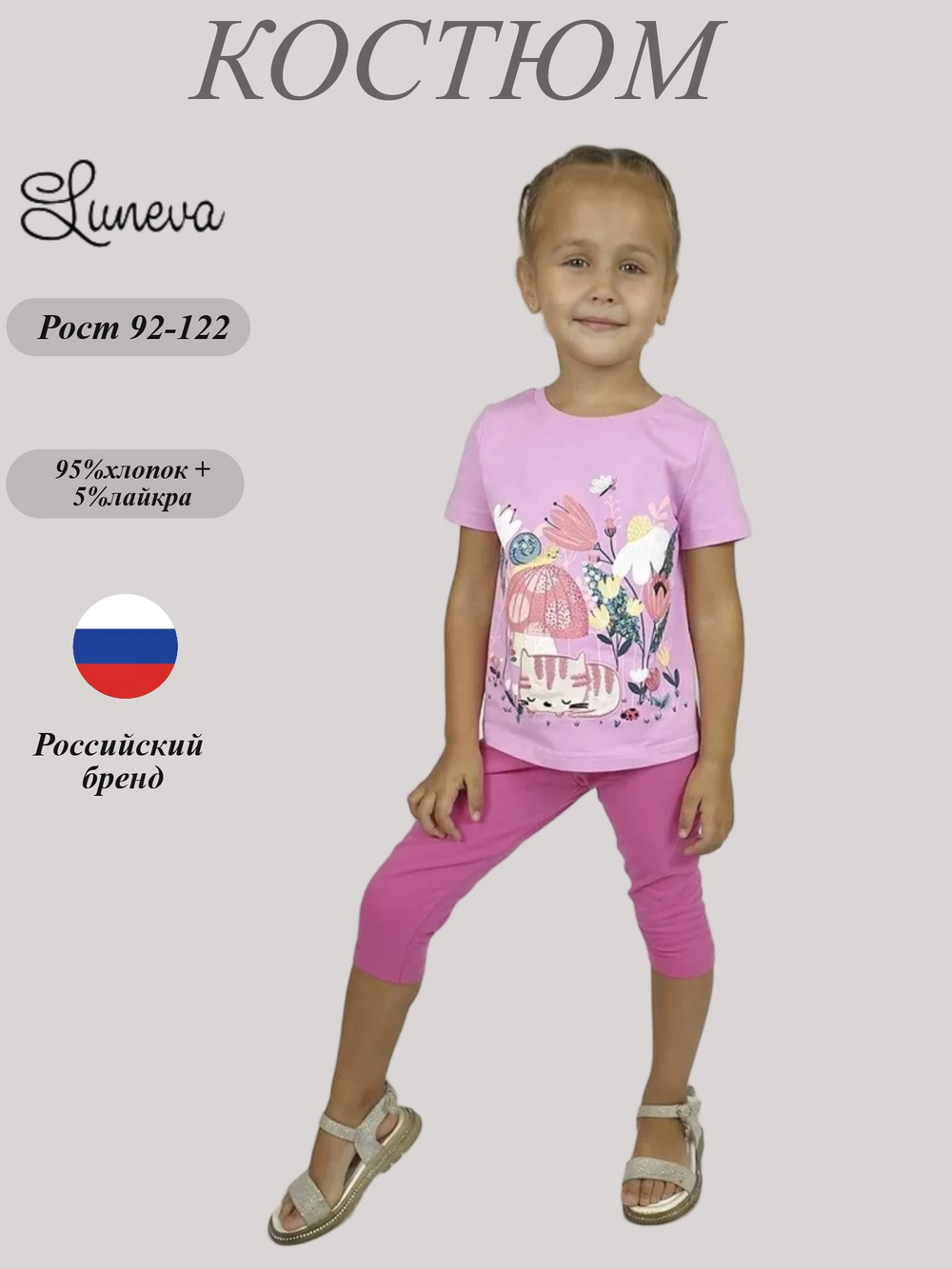 КОСТЮМ

Luneva

Рост 92-122

95%хлопок + 5%лайкра

Российский бренд