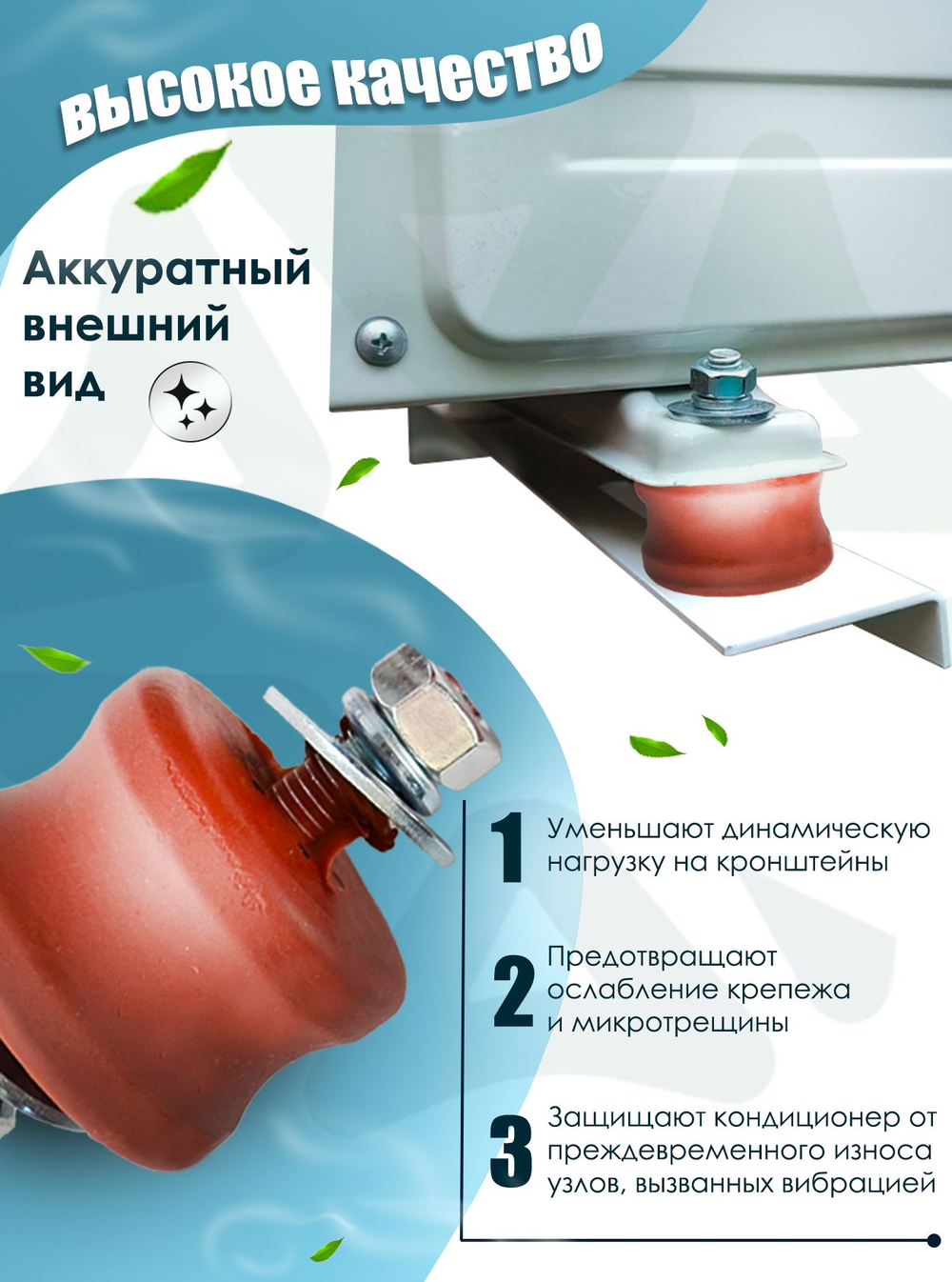 высокое качество

Аккуратный внешний вид

1 Уменьшают динамическую нагрузку на кронштейны

2 Предотвращают ослабление крепежа и микротрещины

3 Защищают кондиционер от преждевременного износа узлов, вызванных вибрацией