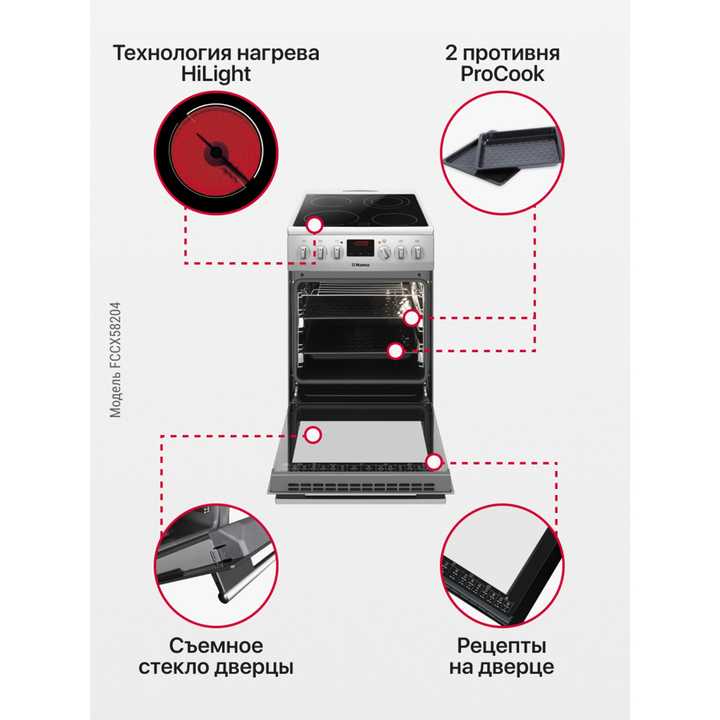 Технология нагрева HiLight

2 противня ProCook

Модель FCCX58204

Hansa

Съемное стекло дверцы

Рецепты на дверце