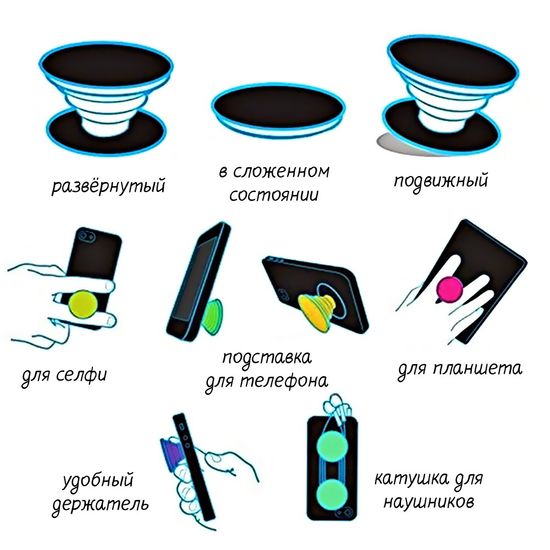 развёрнутый

в сложенном состоянии

подвижный

для селфи

подставка для телефона

для планшета

удобный держатель

катушка для наушников