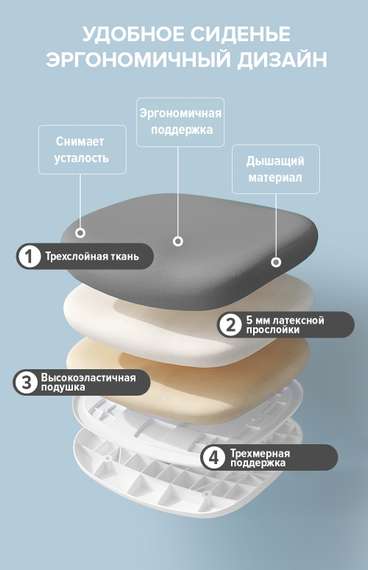 УДОБНОЕ СИДЕНЬЕ
ЭРГОНОМИЧНЫЙ ДИЗАЙН

Снимает усталость

Эргономичная поддержка

Дышащий материал

1 Трехслойная ткань

2 5 мм латексной прослойки

3 Высокоэластичная подушка

4 Трехмерная поддержка