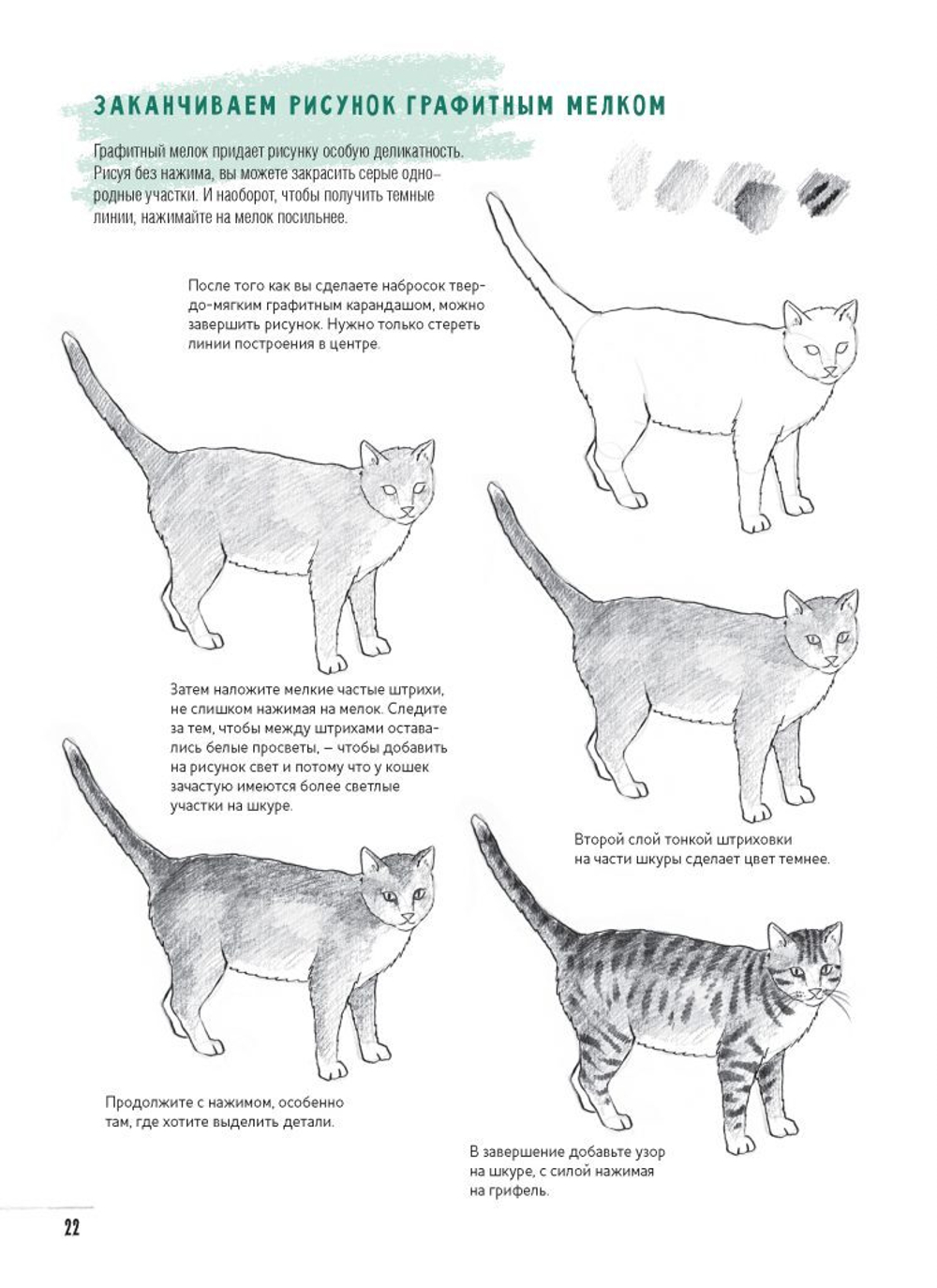 ЗАКАНЧИВАЕМ РИСУНОК ГРАФИТНЫМ МЕЛКОМ

Графитный мелок придает рисунку особую деликатность. Рисуя без нажима, вы можете закрасить серые однородные участки. И наоборот, чтобы получить темные линии, нажимайте на мелок посильнее.

После того как вы сделаете набросок твердо-мягким графитным карандашом, можно завершить рисунок. Нужно только стереть линии построения в центре.

Затем наложите мелкие частые штрихи, не слишком нажимая на мелок. Следите за тем, чтобы между штрихами оставались белые просветы, — чтобы добавить на рисунок свет и потому что у кошек зачастую имеются более светлые участки на шкуре.

Второй слой тонкой штриховки на части шкуры сделает цвет темнее.

Продолжите с нажимом, особенно там, где хотите выделить детали.

В завершение добавьте узор на шкуре, с силой нажимая на грифель.

22