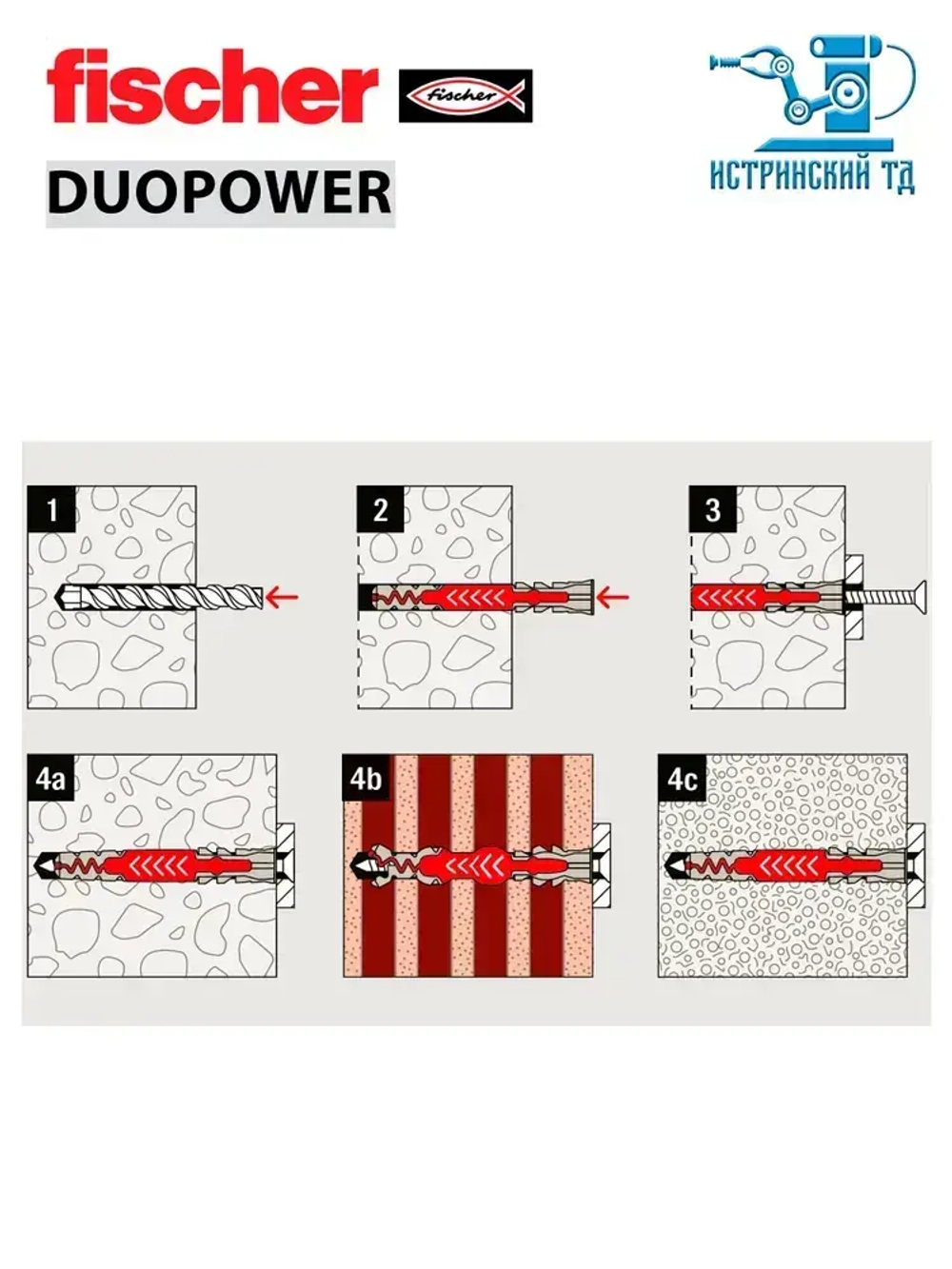 fischer
fischer
DUOPOWER

ИСТРИНСКИЙ ТД

1
2
3
4a
4b
4c