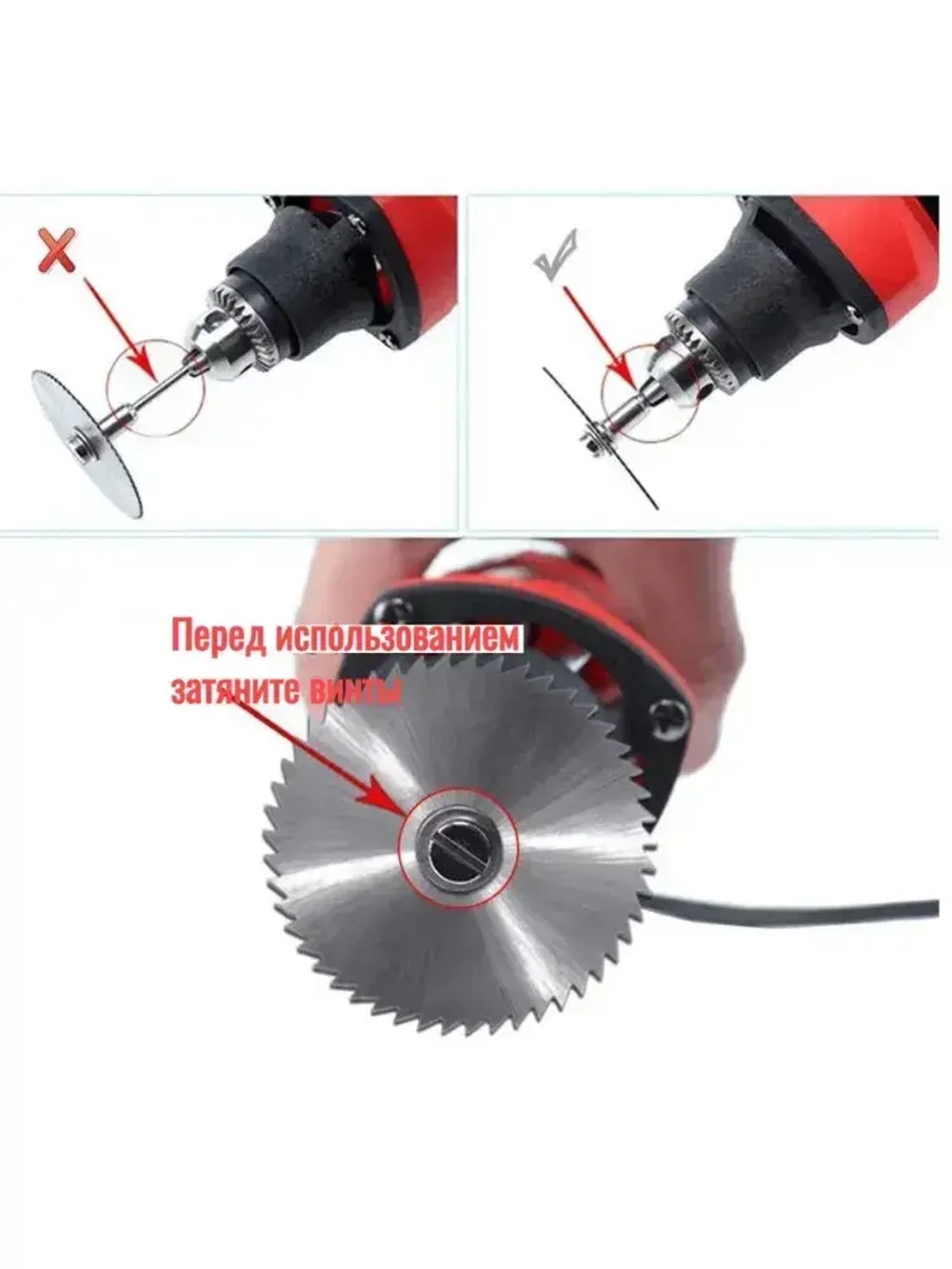 Перед использованием затяните винты