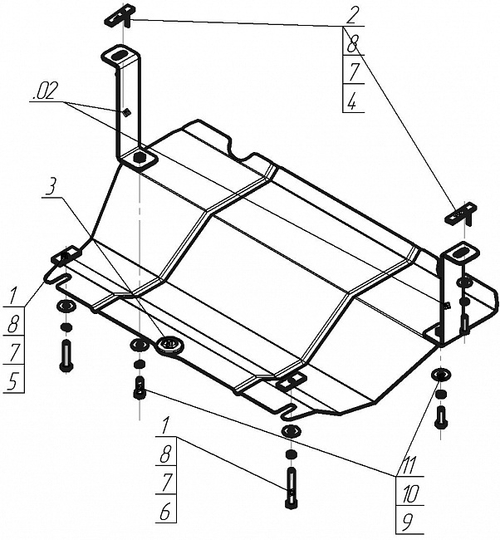 2
8
7
4

.02

3

1
8
7
5

1
8
7
6

11
10
9