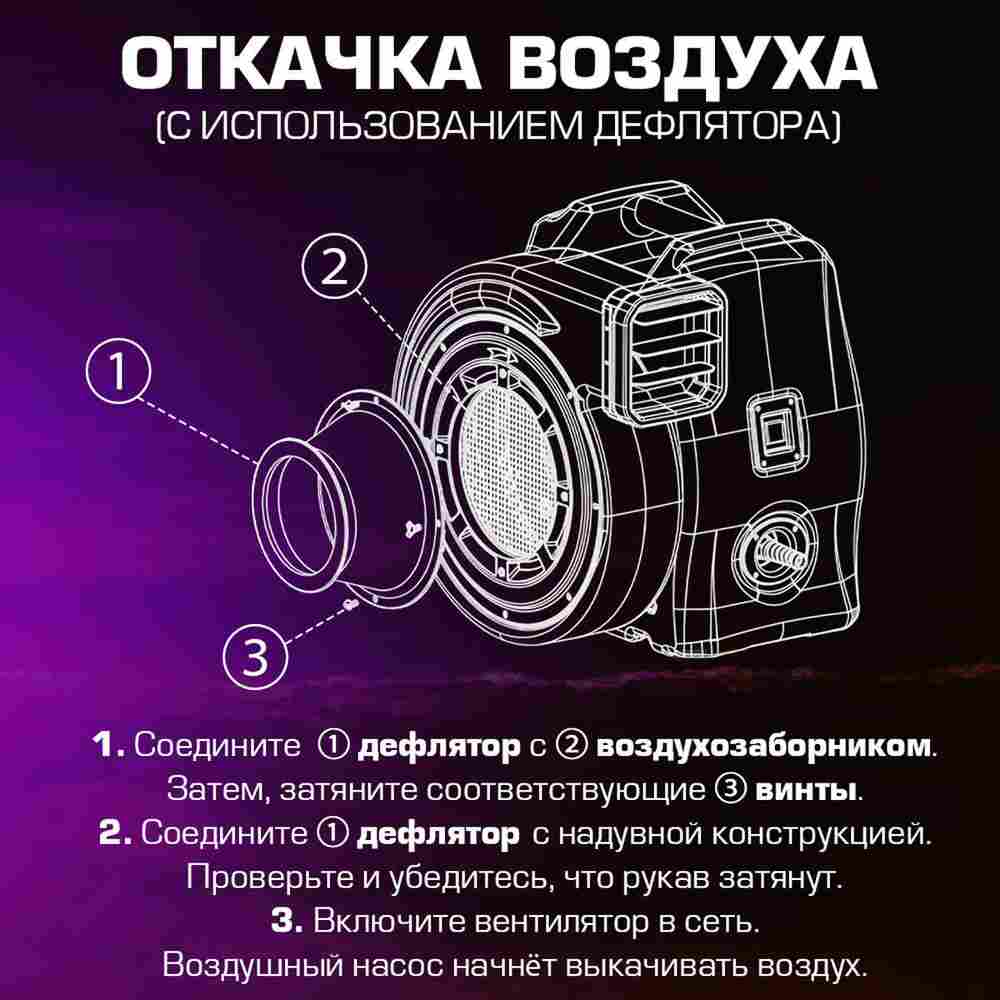 ОТКАЧКА ВОЗДУХА
(С ИСПОЛЬЗОВАНИЕМ ДЕФЛЯТОРА)

2

1

3

1. Соедините ① дефлятор с ② воздухозаборником. Затем, затяните соответствующие ③ винты.
2. Соедините ① дефлятор с надувной конструкцией. Проверьте и убедитесь, что рукав затянут.
3. Включите вентилятор в сеть. Воздушный насос начнёт выкачивать воздух.