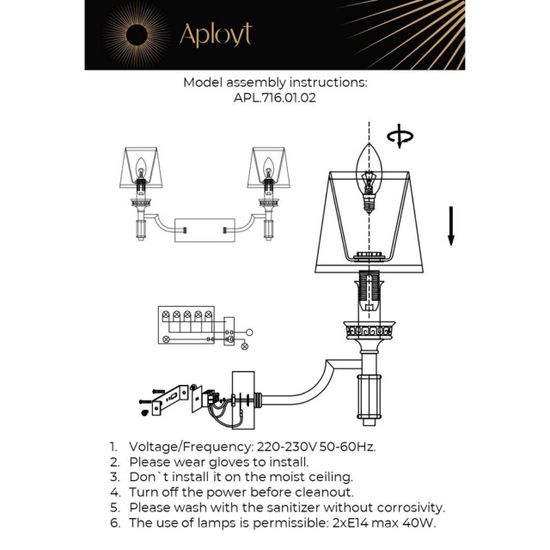 Aployt

Model assembly instructions:
APL.716.01.02

1. Voltage/Frequency: 220-230V 50-60Hz.
2. Please wear gloves to install.
3. Don`t install it on the moist ceiling.
4. Turn off the power before cleanout.
5. Please wash with the sanitizer without corrosivity.
6. The use of lamps is permissible: 2xE14 max 40W.