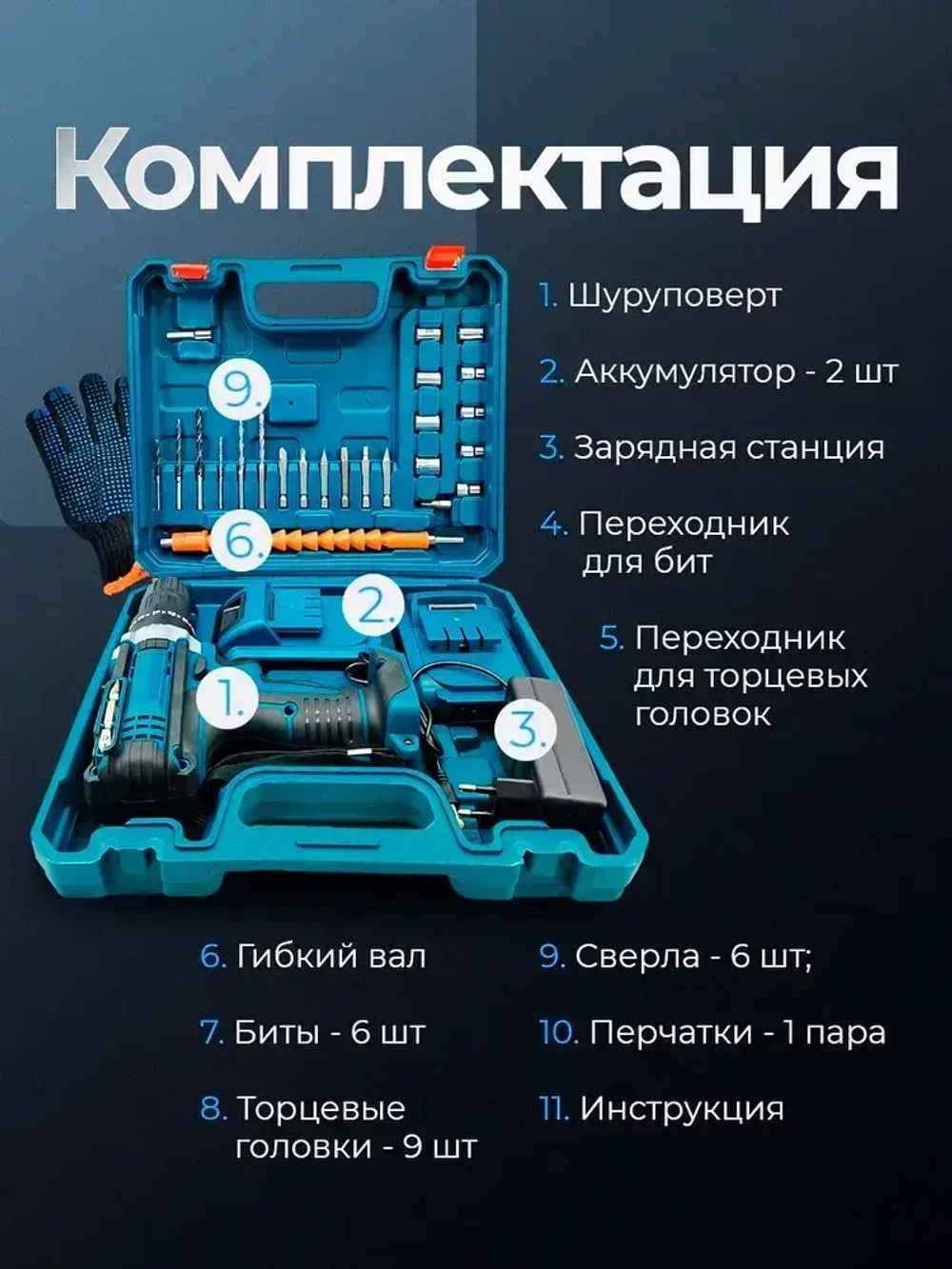 Комплектация

9.

6.

2.

1.

3.

1. Шуруповерт

2. Аккумулятор - 2 шт

3. Зарядная станция

4. Переходник для бит

5. Переходник для торцевых головок

6. Гибкий вал

7. Биты - 6 шт

8. Торцевые головки - 9 шт

9. Сверла - 6 шт;

10. Перчатки - 1 пара

11. Инструкция