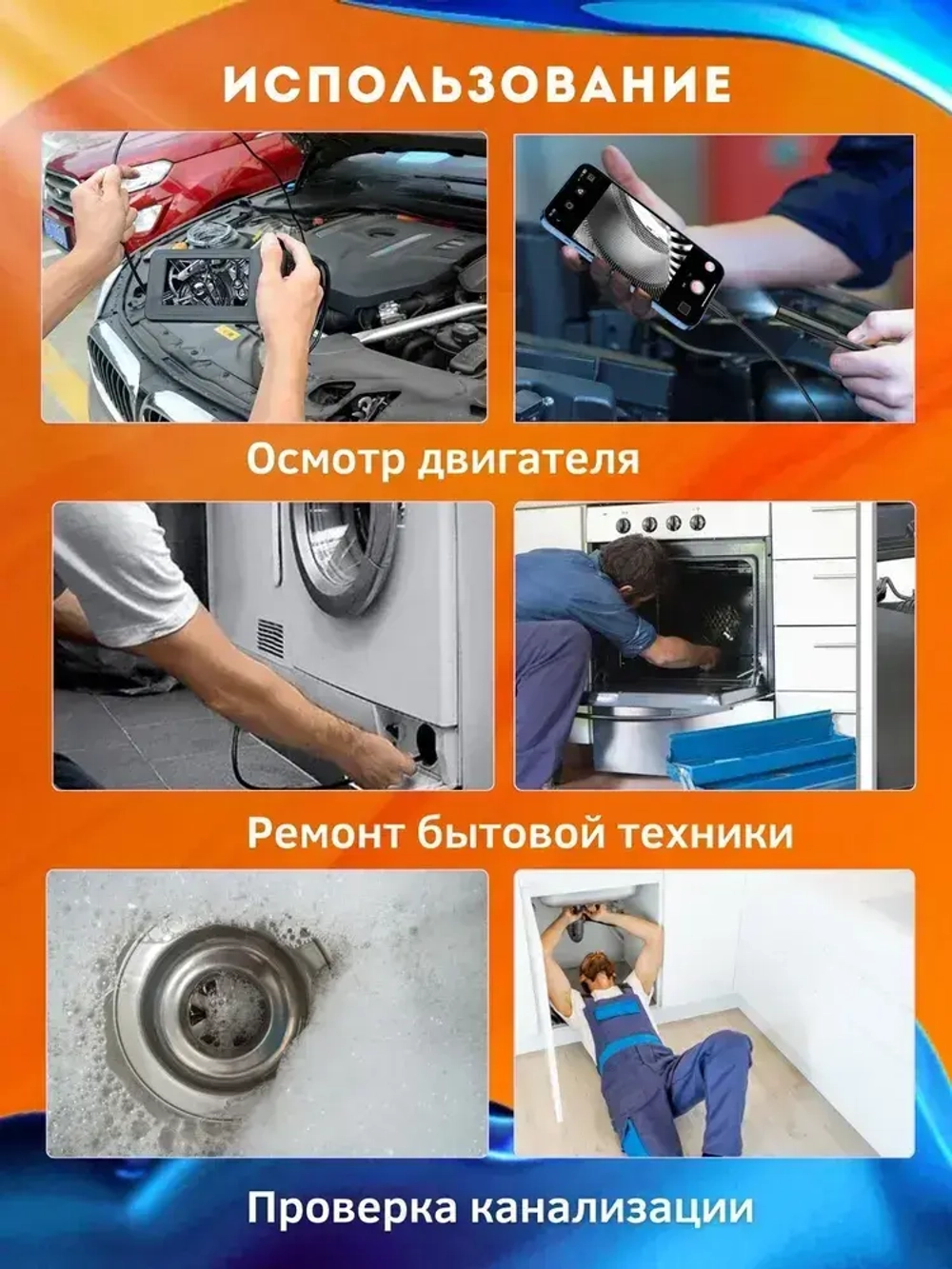 ИСПОЛЬЗОВАНИЕ

Осмотр двигателя

Ремонт бытовой техники

Проверка канализации