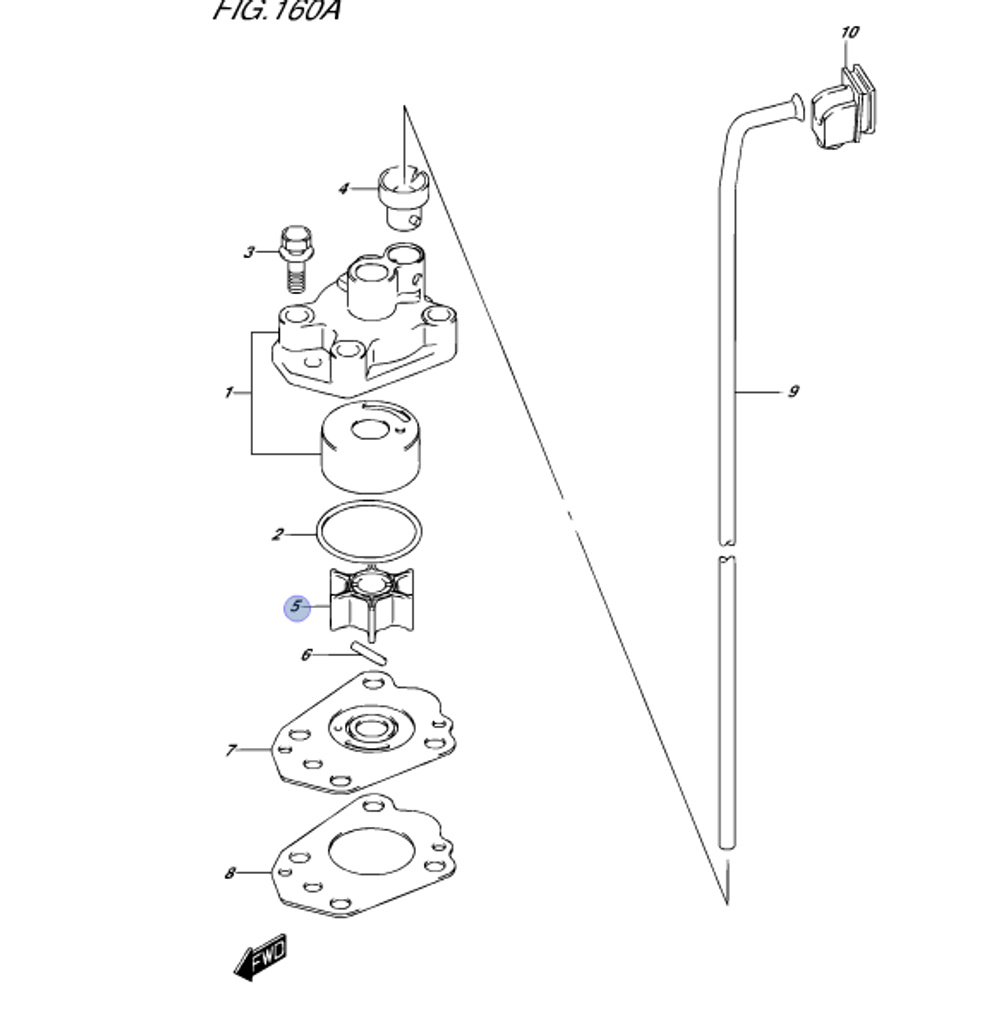 FIG.160A

10

4

3

1

9

2

5

6

7

8

FWD