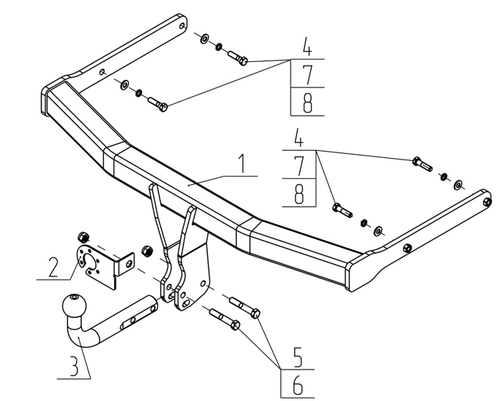 4
7
8
4
7
8
1
2
3
5
6