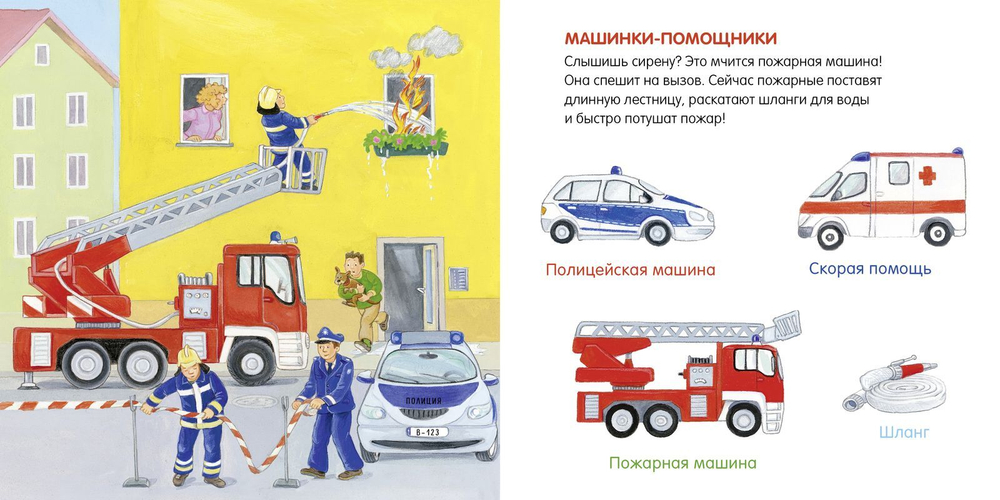 ПОЛИЦИЯ

B-123

МАШИНКИ-ПОМОЩНИКИ

Слышишь сирену? Это мчится пожарная машина! Она спешит на вызов. Сейчас пожарные поставят длинную лестницу, раскатают шланги для воды и быстро потушат пожар!

Полицейская машина

Скорая помощь

Пожарная машина

Шланг