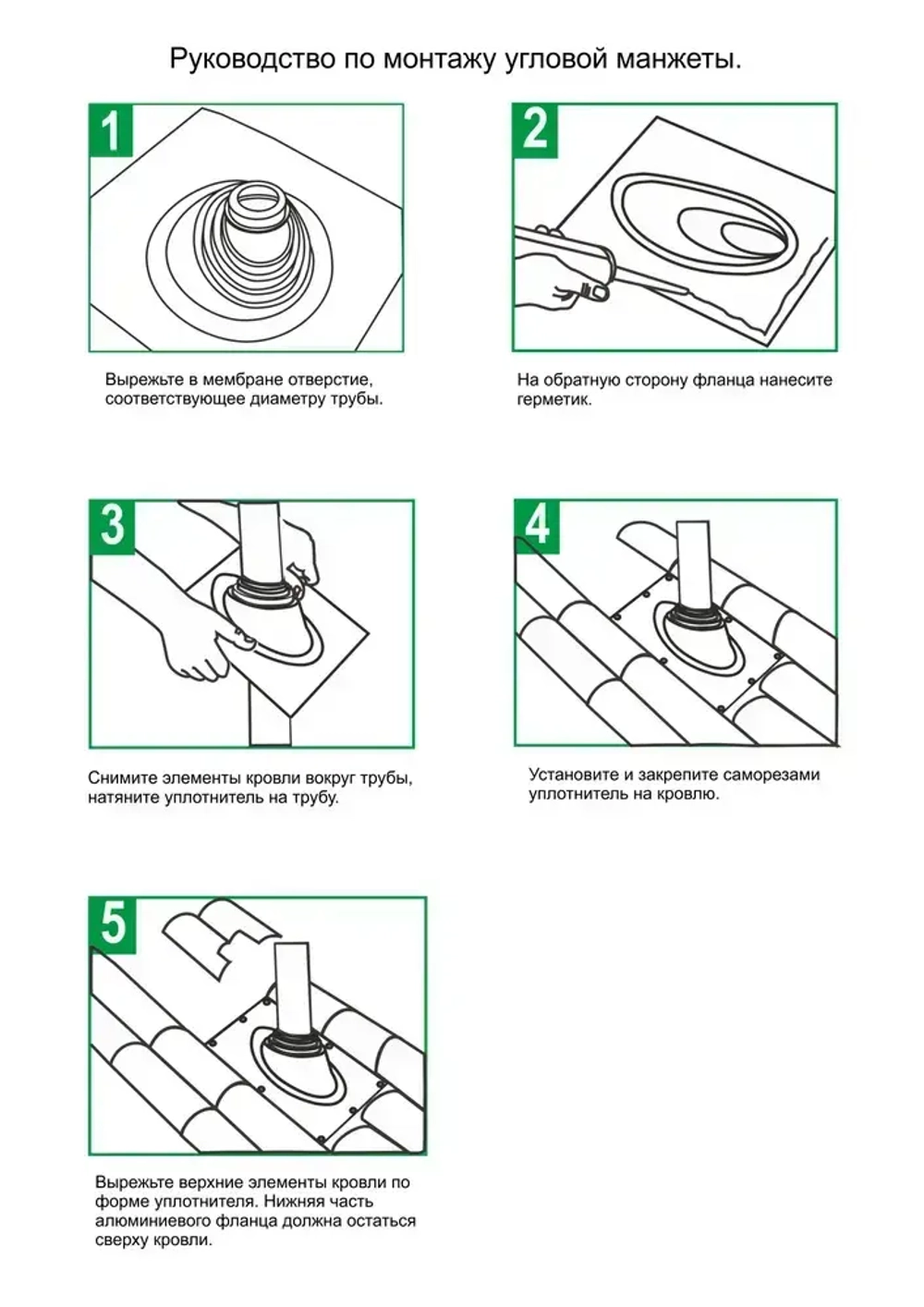 Руководство по монтажу угловой манжеты.

1

Вырежьте в мембране отверстие, соответствующее диаметру трубы.

2

На обратную сторону фланца нанесите герметик.

3

Снимите элементы кровли вокруг трубы, натяните уплотнитель на трубу.

4

Установите и закрепите саморезами уплотнитель на кровлю.

5

Вырежьте верхние элементы кровли по форме уплотнителя. Нижняя часть алюминиевого фланца должна остаться сверху кровли.