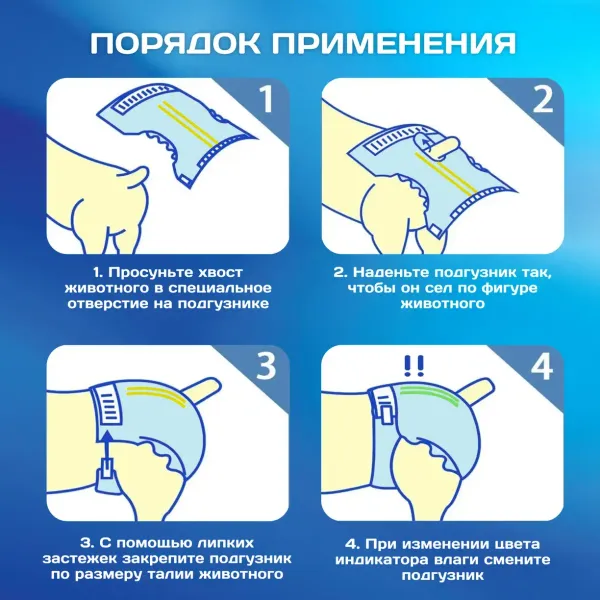 ПОРЯДОК ПРИМЕНЕНИЯ

1

1. Просуньте хвост животного в специальное отверстие на подгузнике

2

2. Наденьте подгузник так, чтобы он сел по фигуре животного

3

3. С помощью липких застежек закрепите подгузник по размеру талии животного

!!

4

4. При изменении цвета индикатора влаги смените подгузник