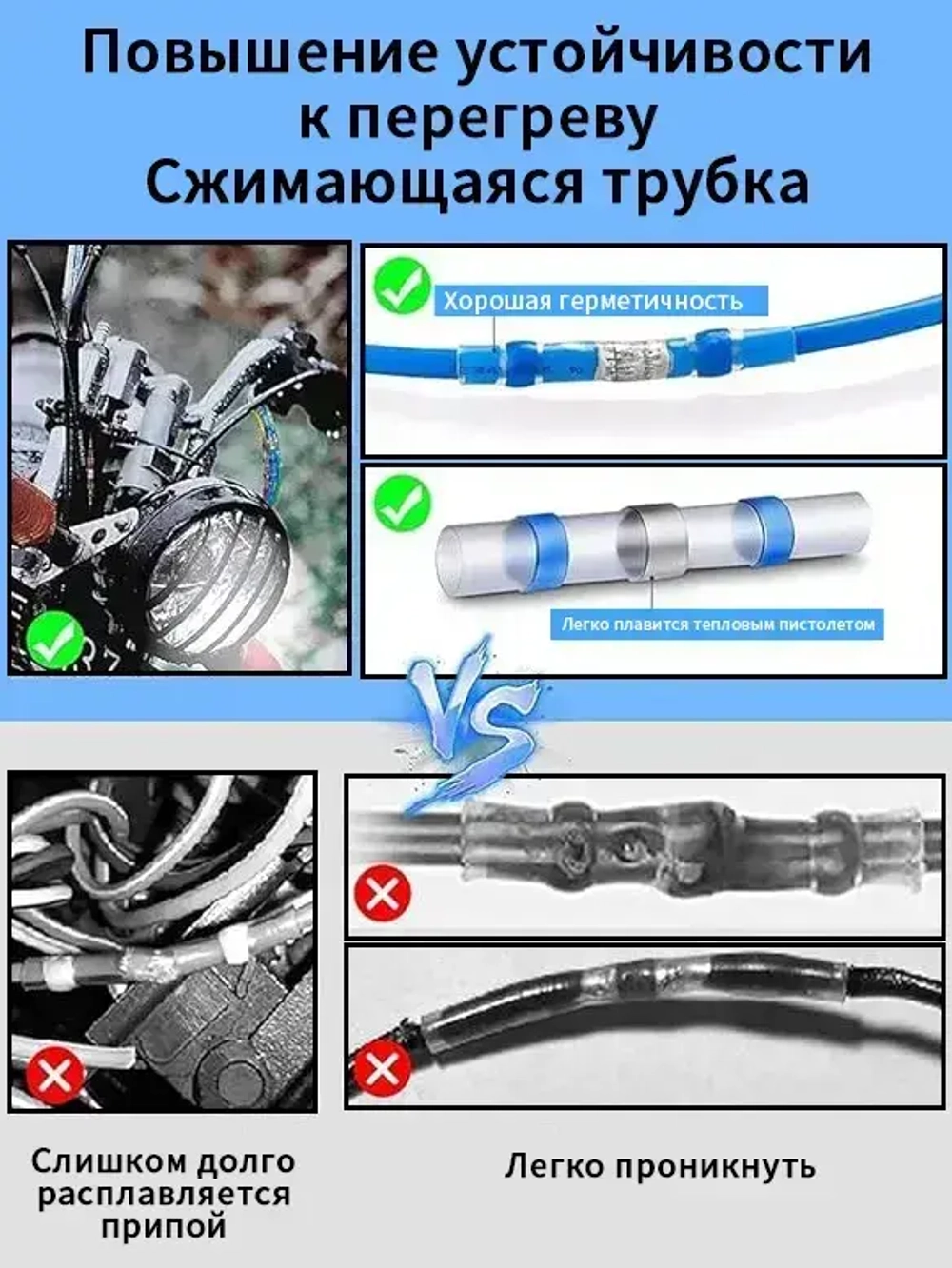 Повышение устойчивости к перегреву
Сжимающаяся трубка

Хорошая герметичность

Легко плавится тепловым пистолетом

VS

Слишком долго расплавляется припой

Легко проникнуть